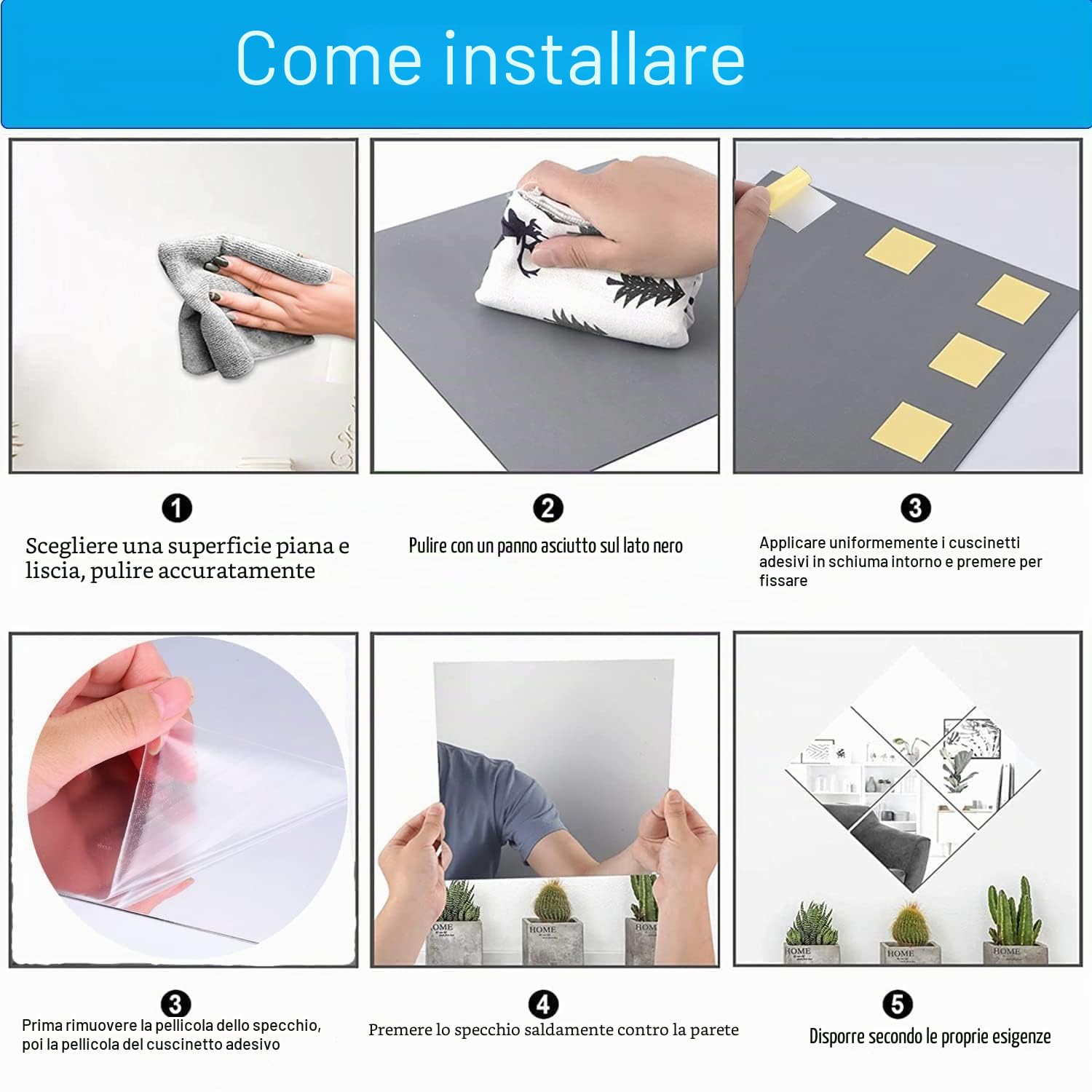 Come installare

❶
Scegliere una superficie piana e liscia, pulire accuratamente

❷
Pulire con un panno asciutto sul lato nero

❸
Applicare uniformemente i cuscinetti adesivi in schiuma intorno e premere per fissare

HOME

HOME

HOME

HOME

HOME

HOME

❸
Prima rimuovere la pellicola dello specchio, poi la pellicola del cuscinetto adesivo

❹
Premere lo specchio saldamente contro la parete

❺
Disporre secondo le proprie esigenze