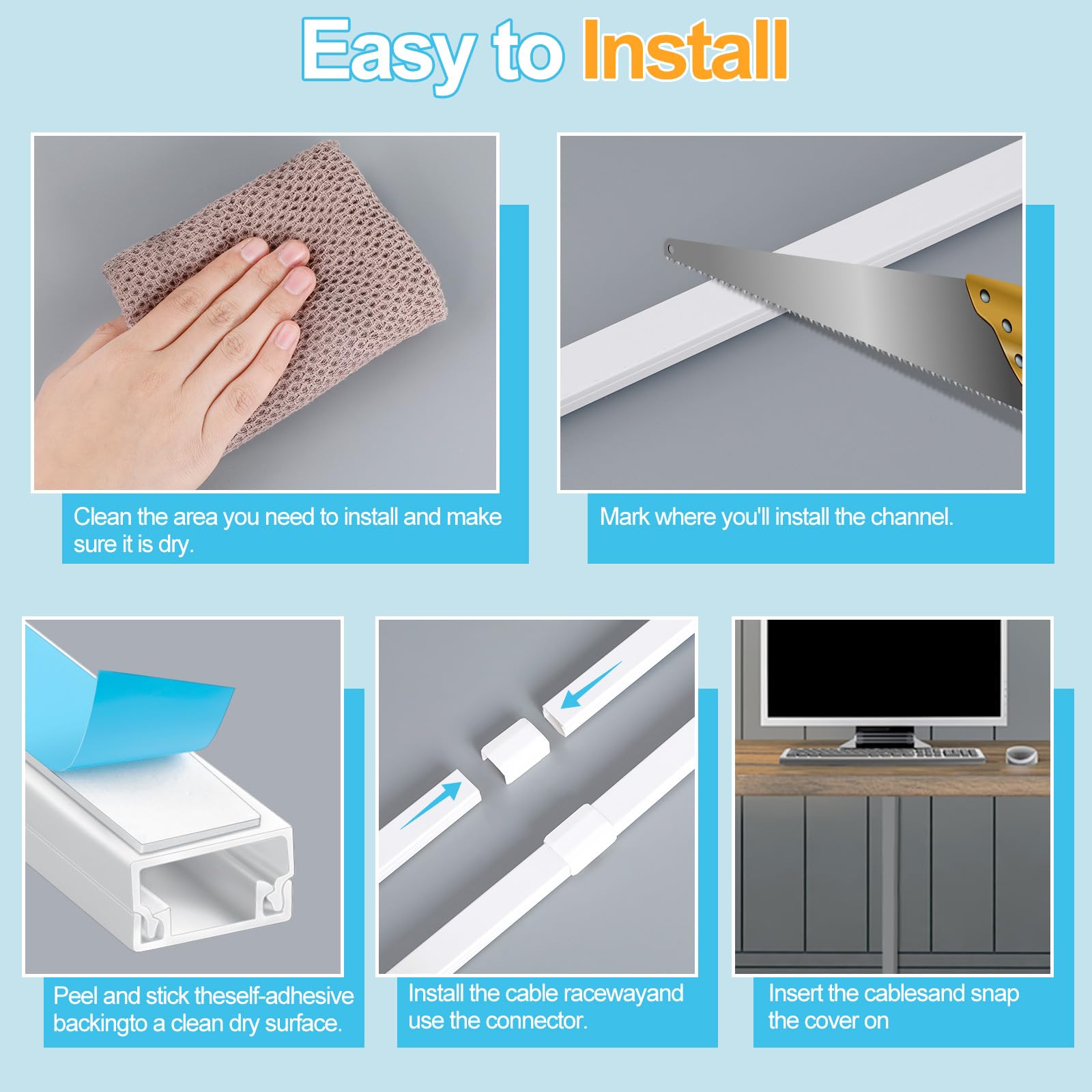 Easy to Install

Clean the area you need to install and make sure it is dry.

Mark where you'll install the channel.

Peel and stick theself-adhesive backingto a clean dry surface.

Install the cable racewayand use the connector.

Insert the cablesand snap the cover on