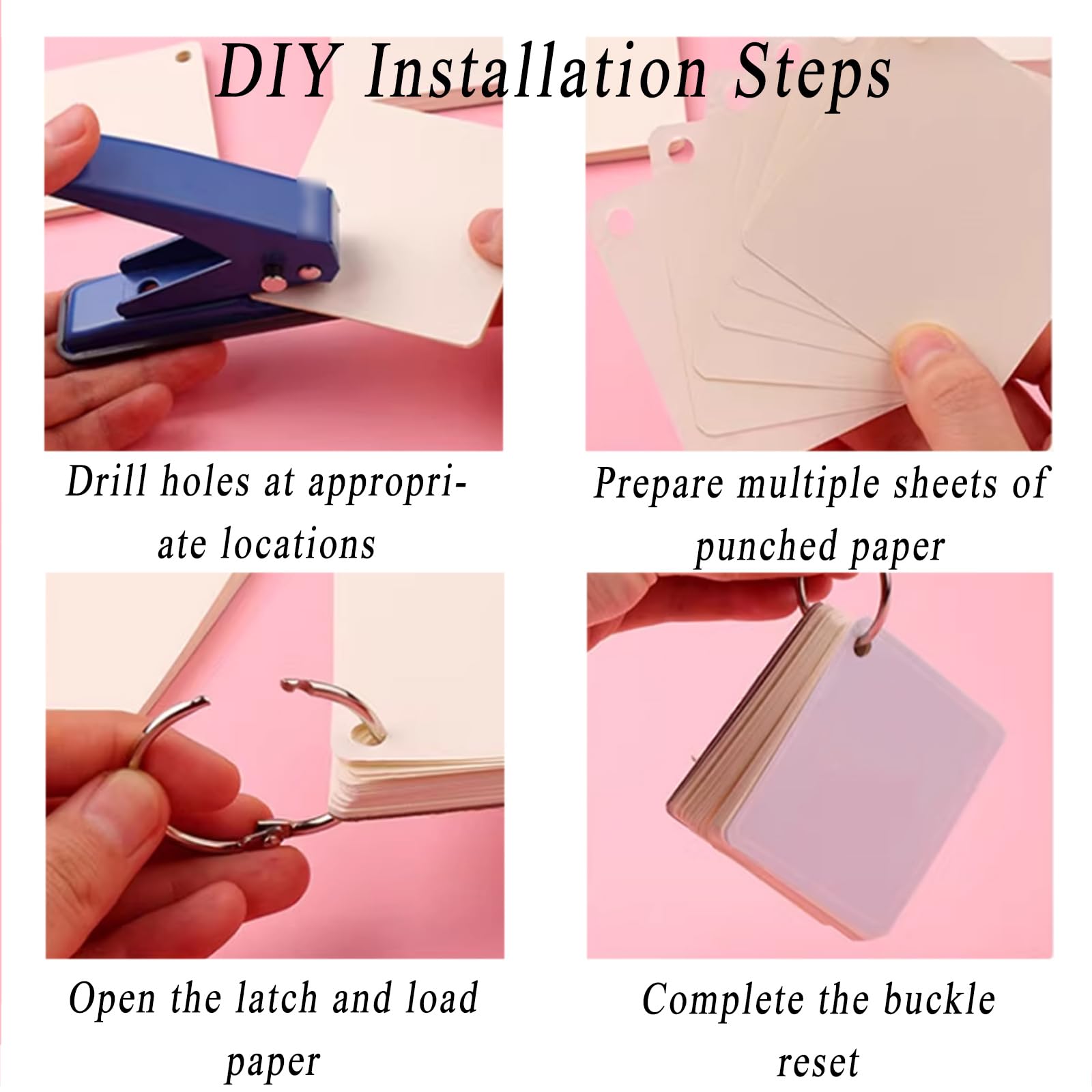 DIY Installation Steps

Drill holes at appropriate locations

Prepare multiple sheets of punched paper

Open the latch and load paper

Complete the buckle reset