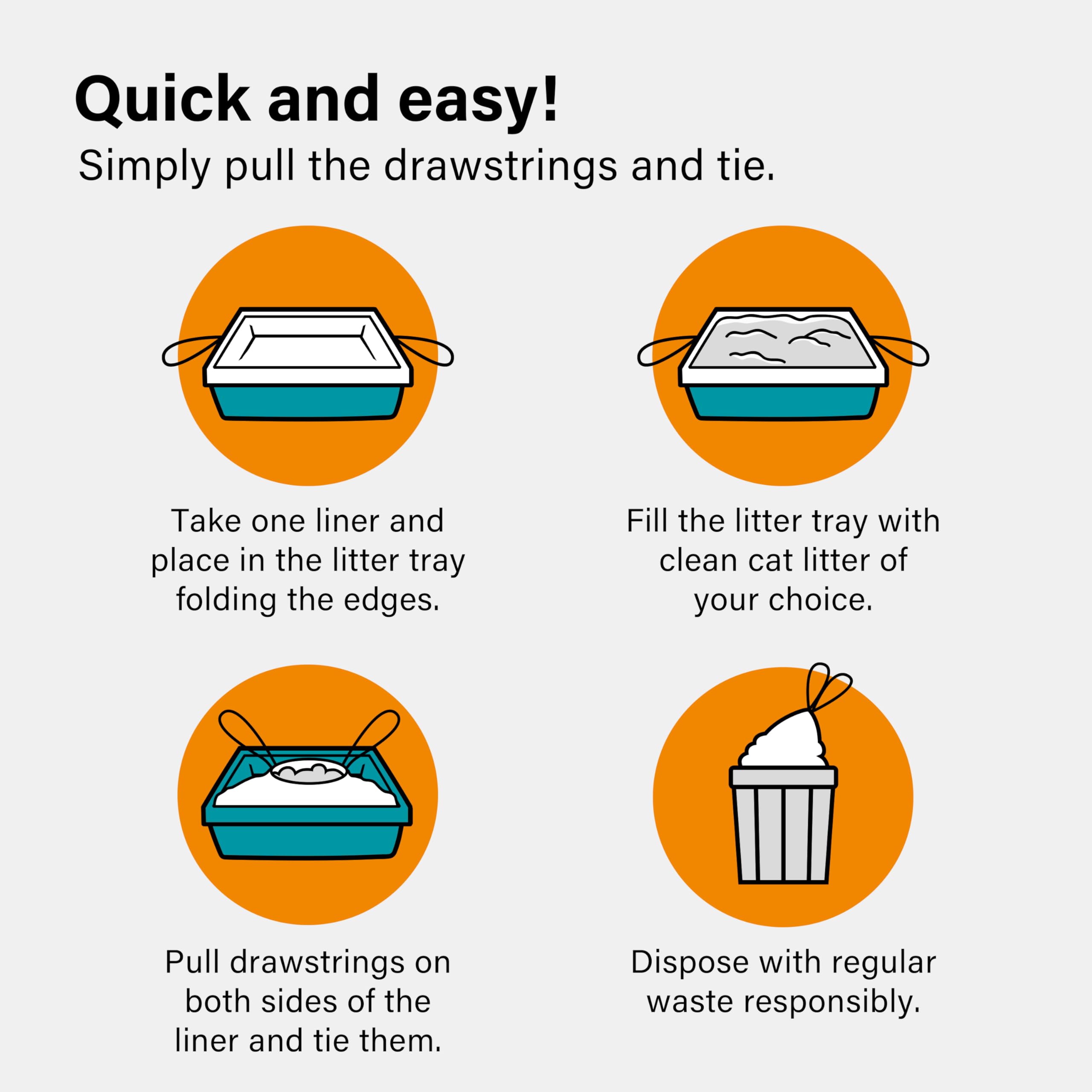 Quick and easy!

Simply pull the drawstrings and tie.

Take one liner and place in the litter tray folding the edges.

Fill the litter tray with clean cat litter of your choice.

Pull drawstrings on both sides of the liner and tie them.

Dispose with regular waste responsibly.