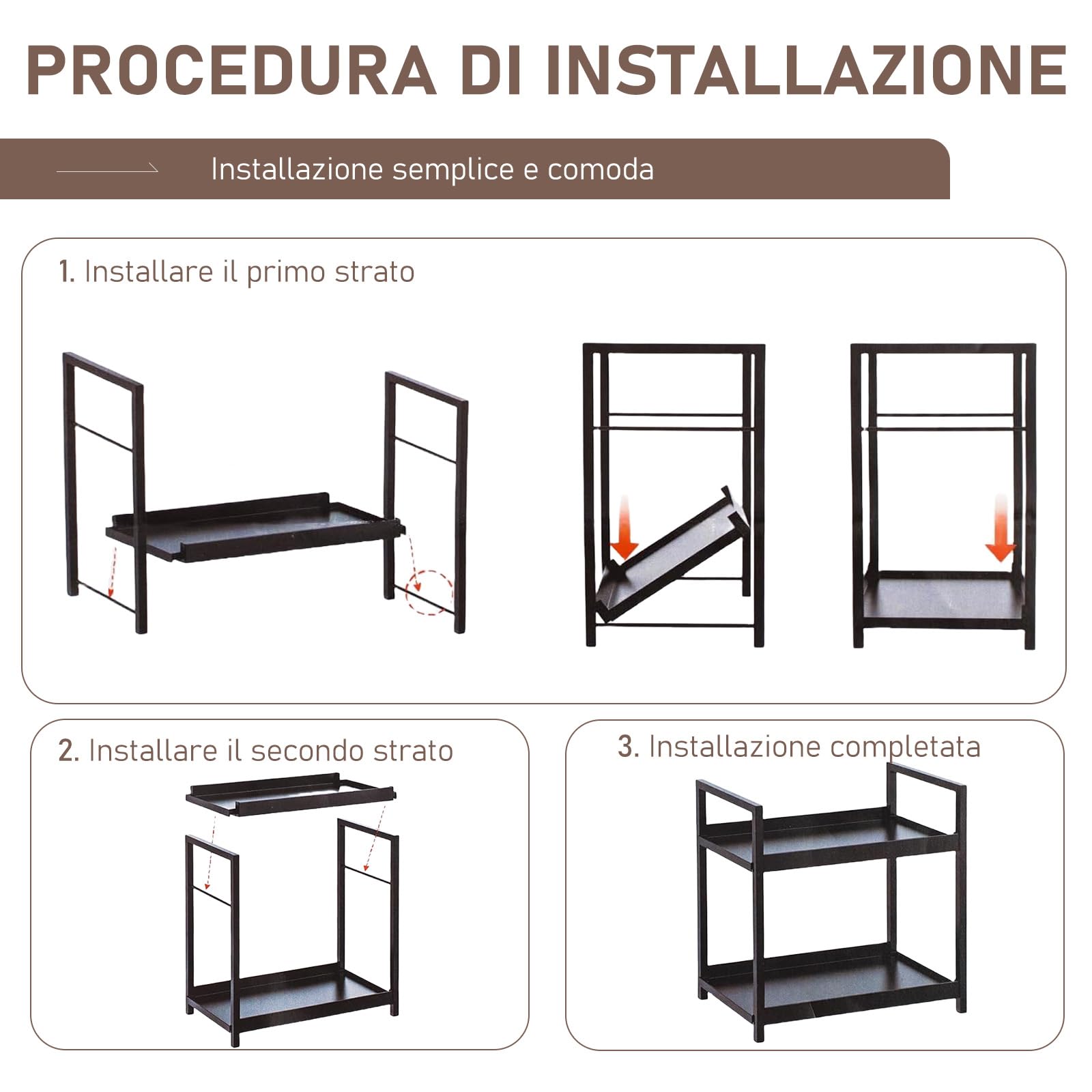 PROCEDURA DI INSTALLAZIONE

Installazione semplice e comoda

1. Installare il primo strato

2. Installare il secondo strato

3. Installazione completata