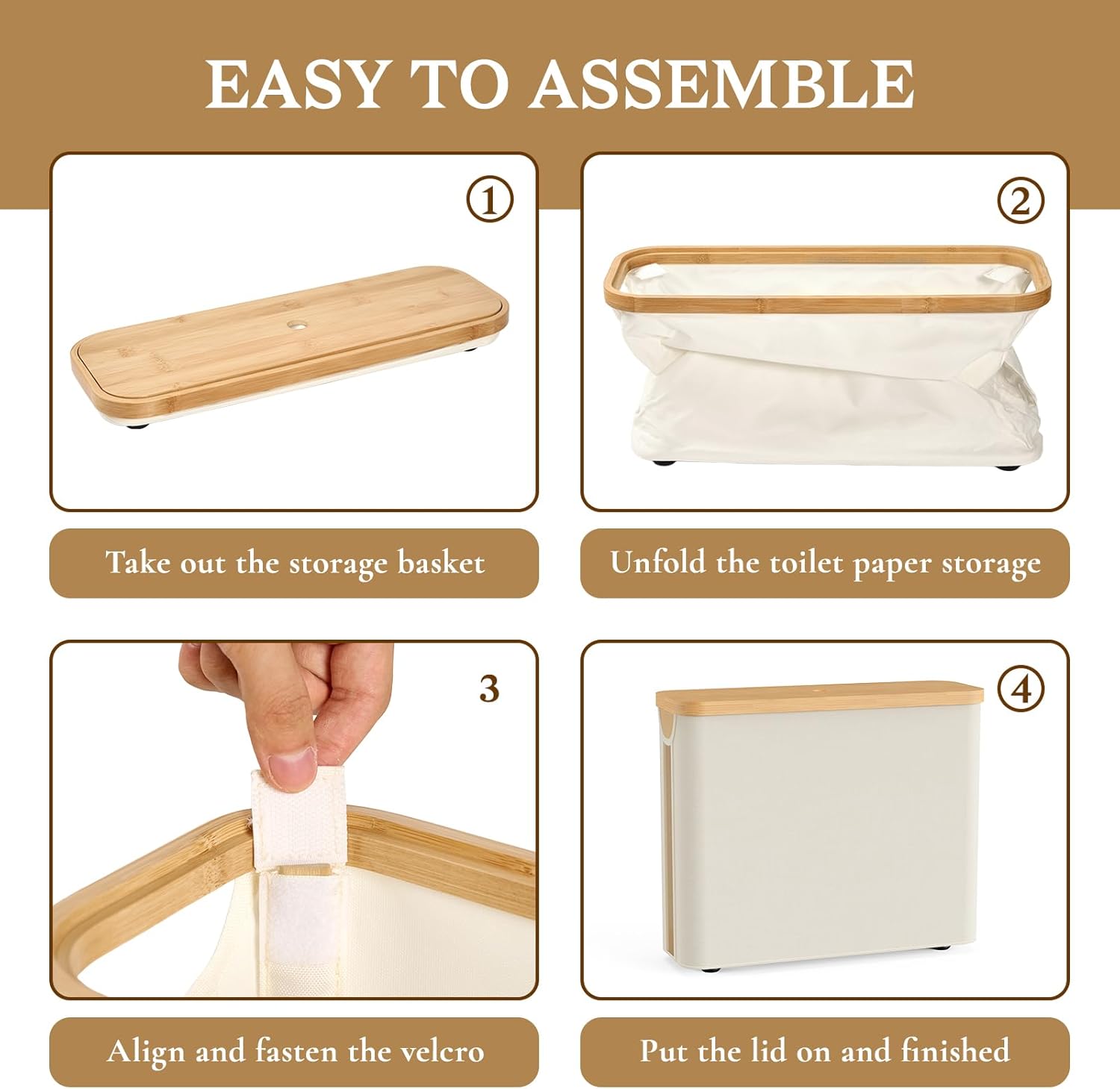 EASY TO ASSEMBLE

①

Take out the storage basket

②

Unfold the toilet paper storage

3

Align and fasten the velcro

④

Put the lid on and finished