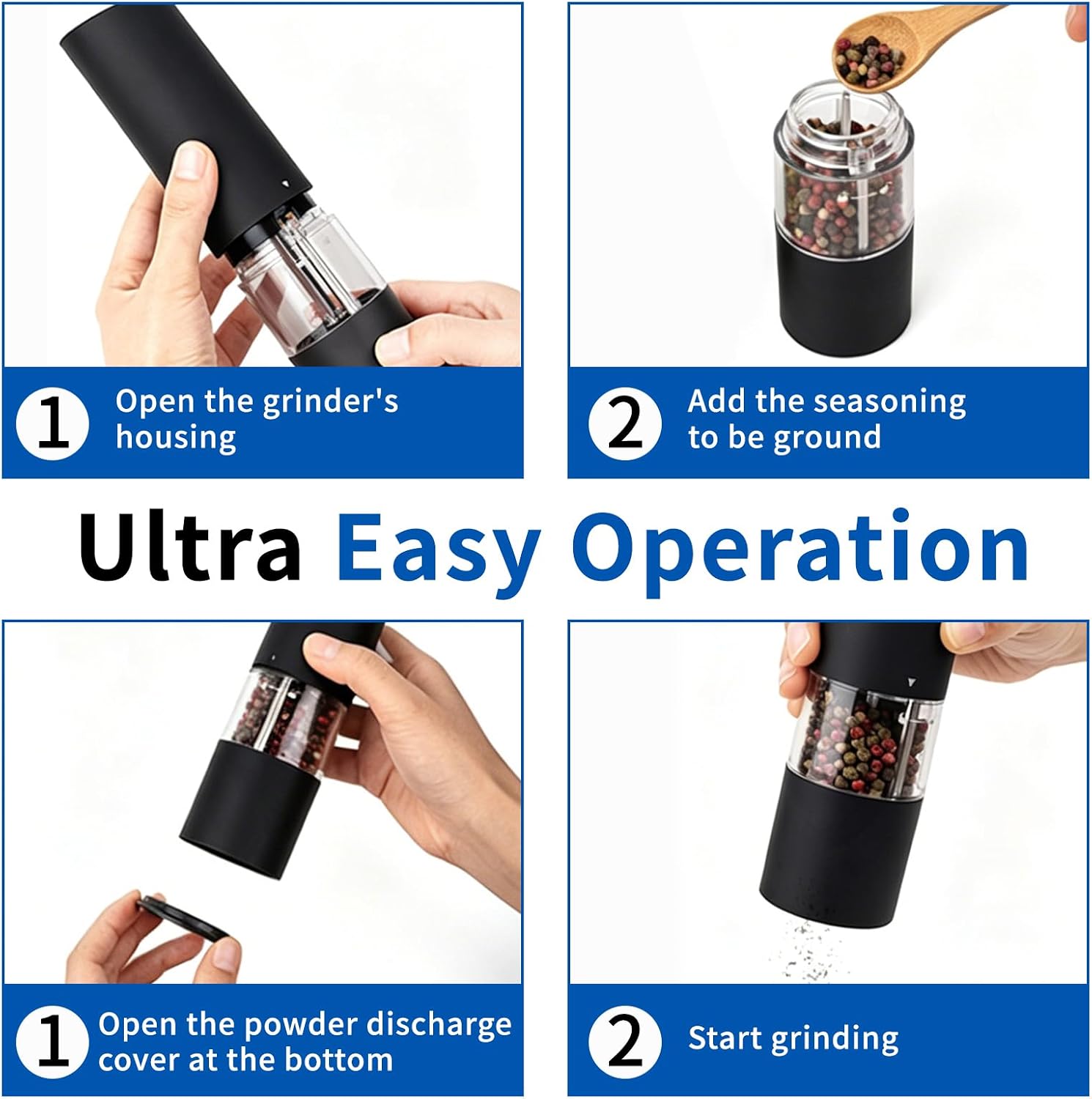 1 Open the grinder's housing

2 Add the seasoning to be ground

Ultra Easy Operation

1 Open the powder discharge cover at the bottom

2 Start grinding