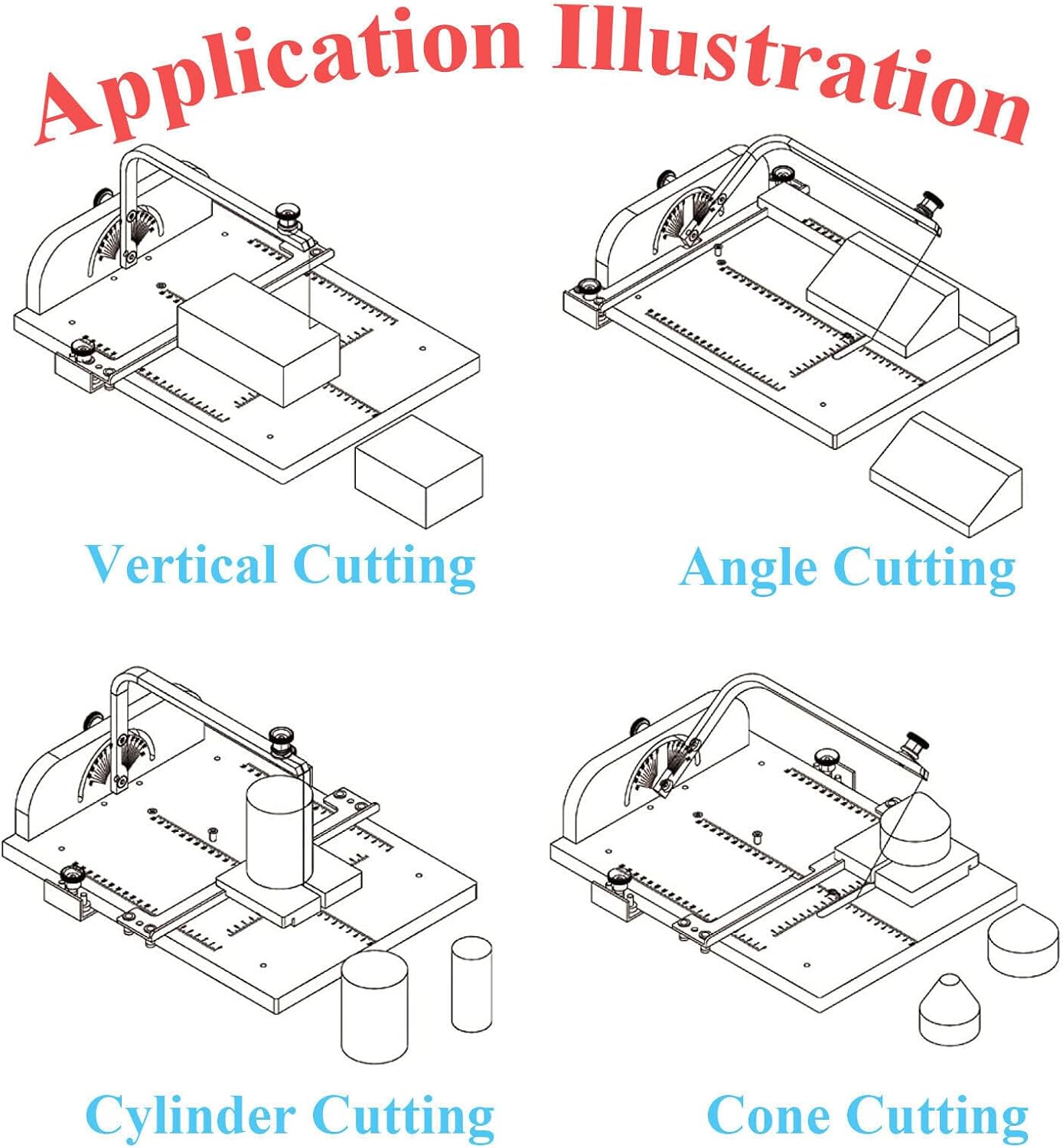 Application Illustration

Vertical Cutting

Angle Cutting

Cylinder Cutting

Cone Cutting