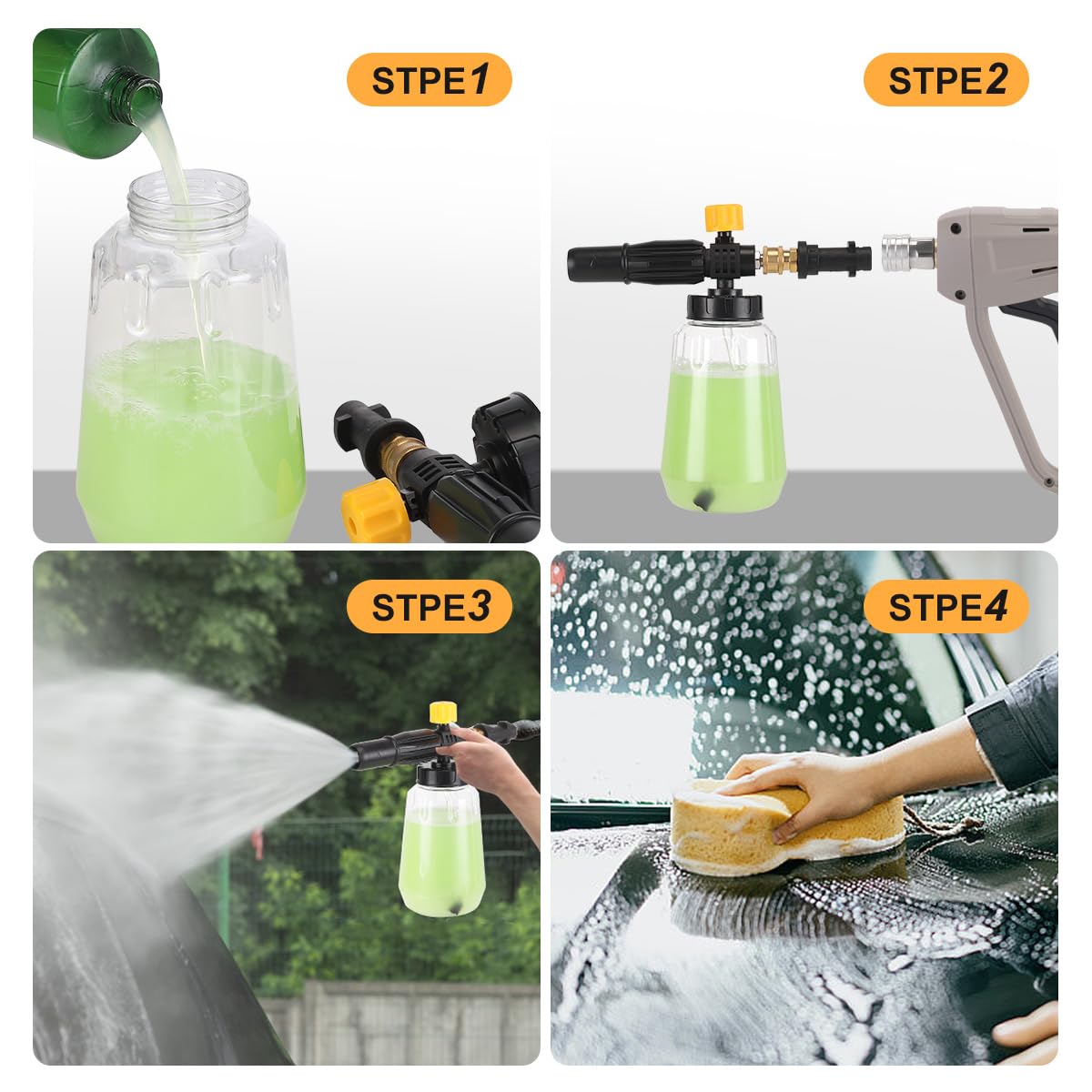 STPE1

STPE2

STPE3

STPE4