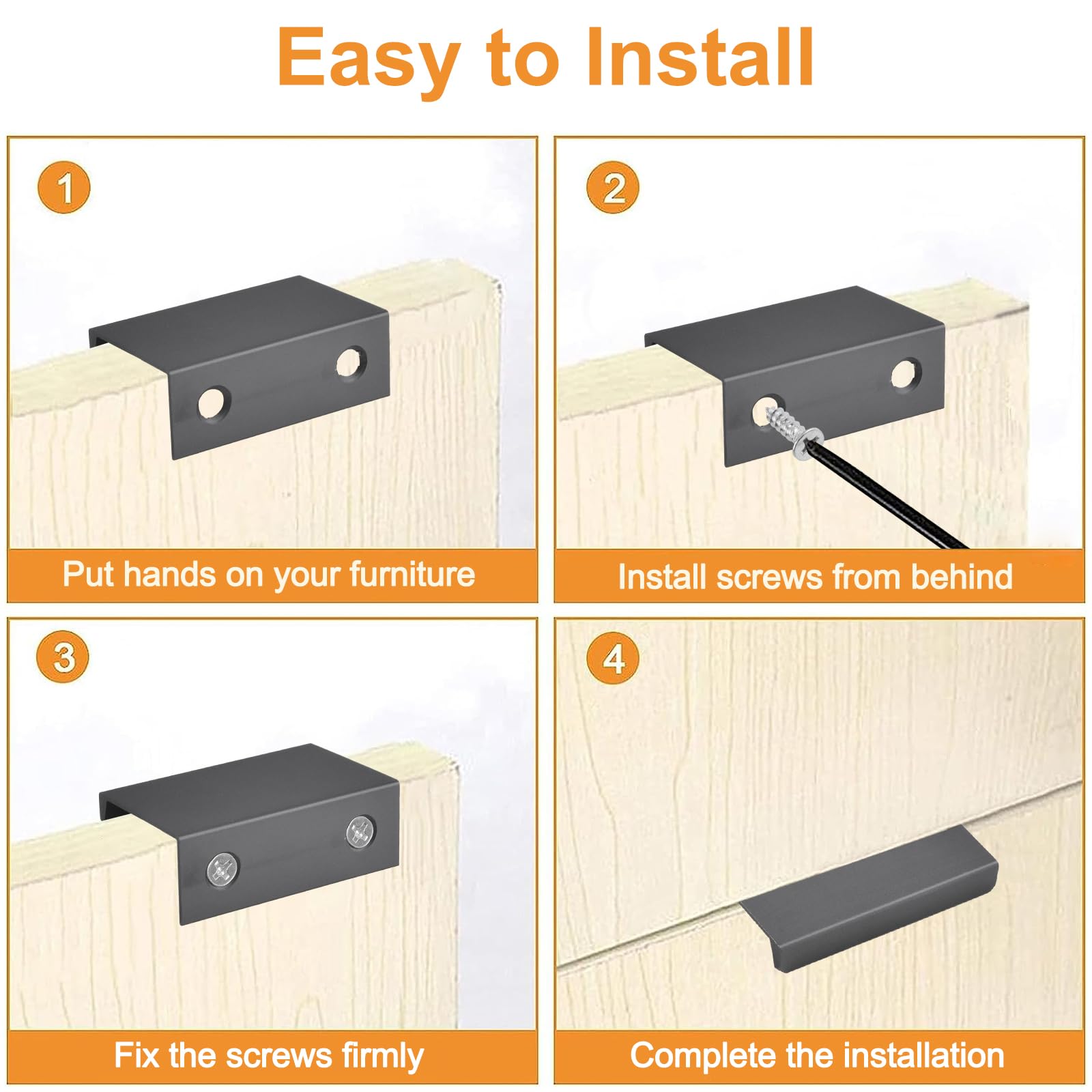 Easy to Install

1

Put hands on your furniture

2

Install screws from behind

3

Fix the screws firmly

4

Complete the installation