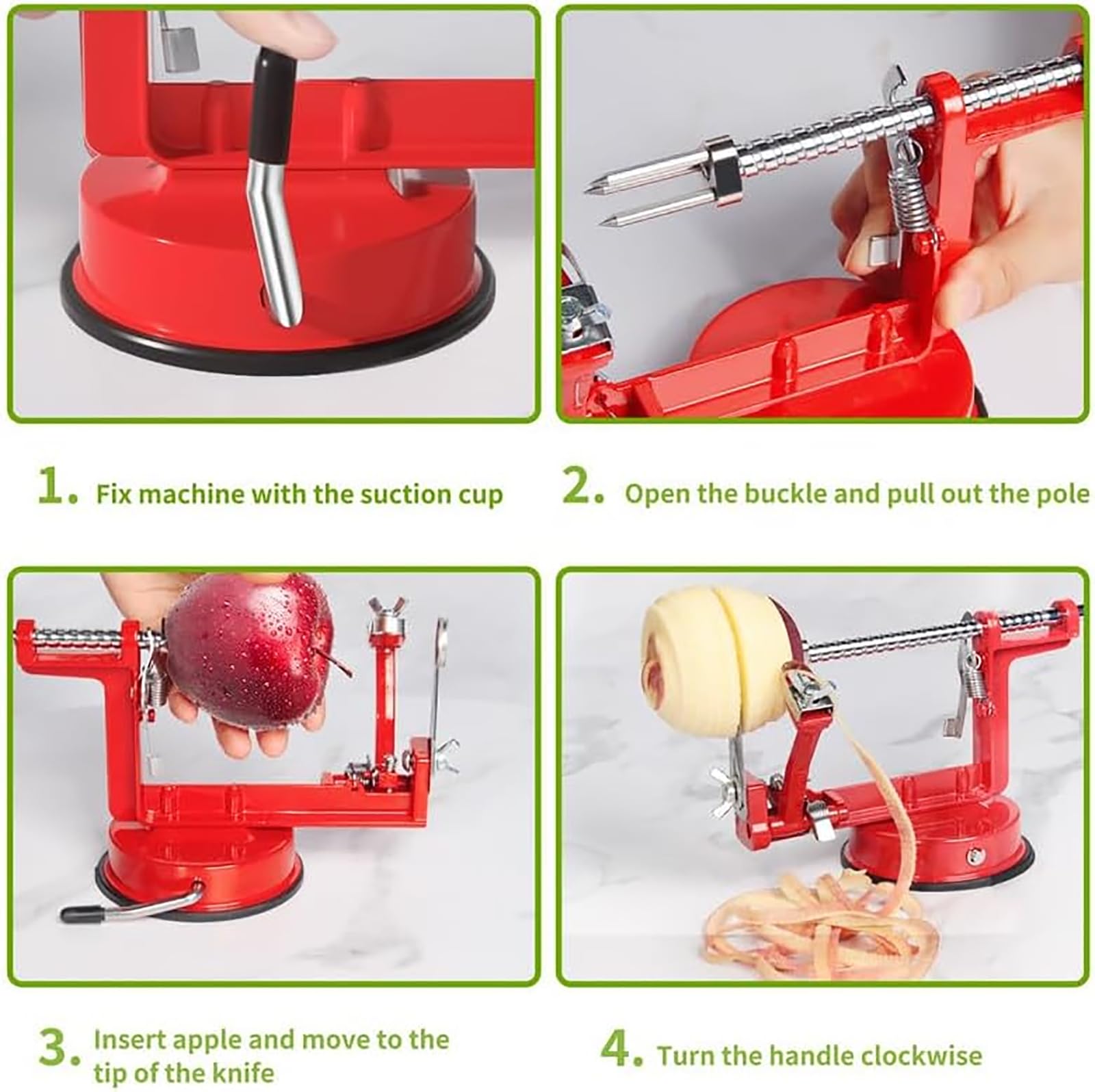 1. Fix machine with the suction cup

2. Open the buckle and pull out the pole

3. Insert apple and move to the tip of the knife

4. Turn the handle clockwise