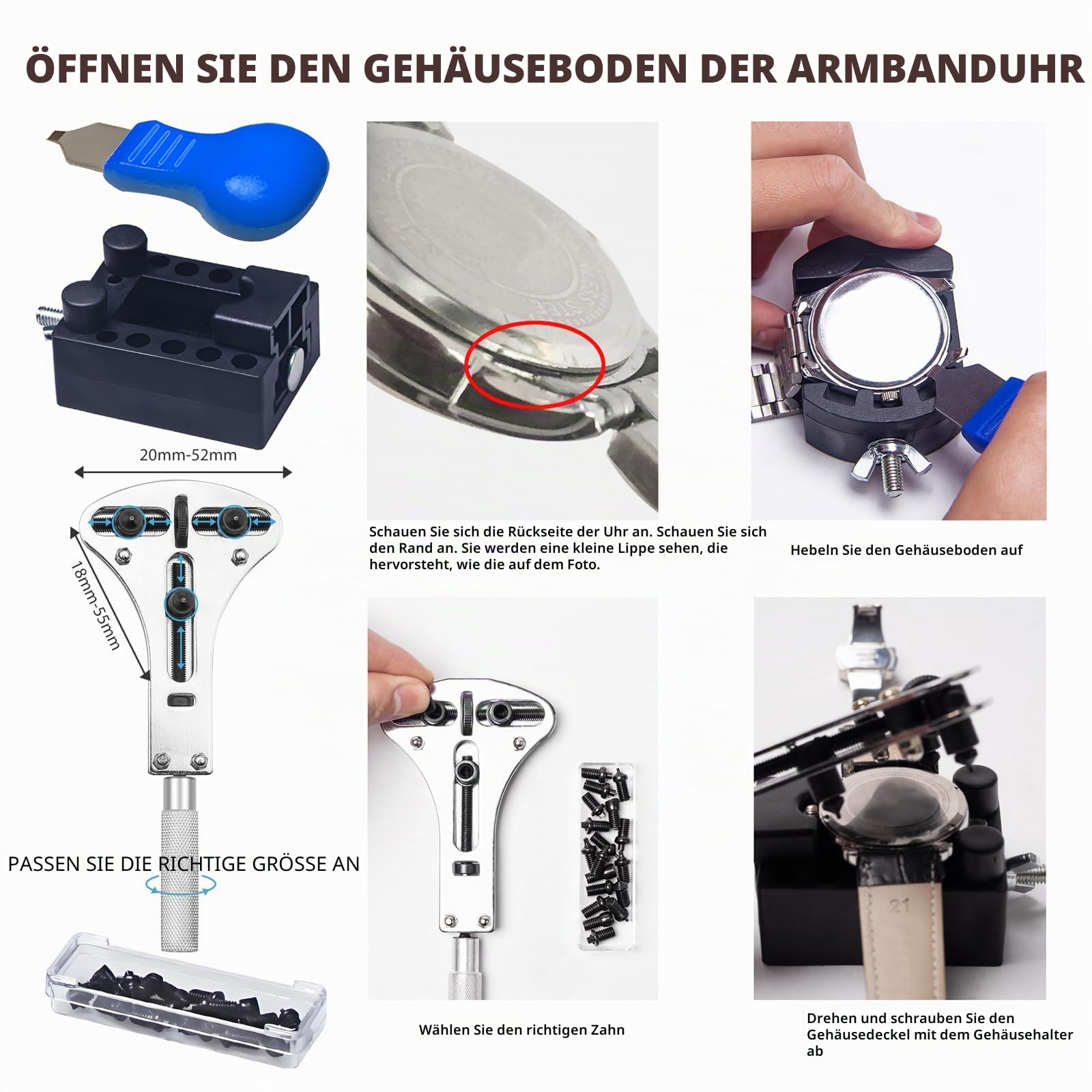 ÖFFNEN SIE DEN GEHÄUSEBODEN DER ARMBANDUHR

20mm-52mm

18mm-55mm

PASSEN SIE DIE RICHTIGE GRÖSSE AN

Schauen Sie sich die Rückseite der Uhr an. Schauen Sie sich den Rand an. Sie werden eine kleine Lippe sehen, die hervorsteht, wie die auf dem Foto.

Hebeln Sie den Gehäuseboden auf

Wählen Sie den richtigen Zahn

21

Drehen und schrauben Sie den Gehäusedeckel mit dem Gehäusehalter ab