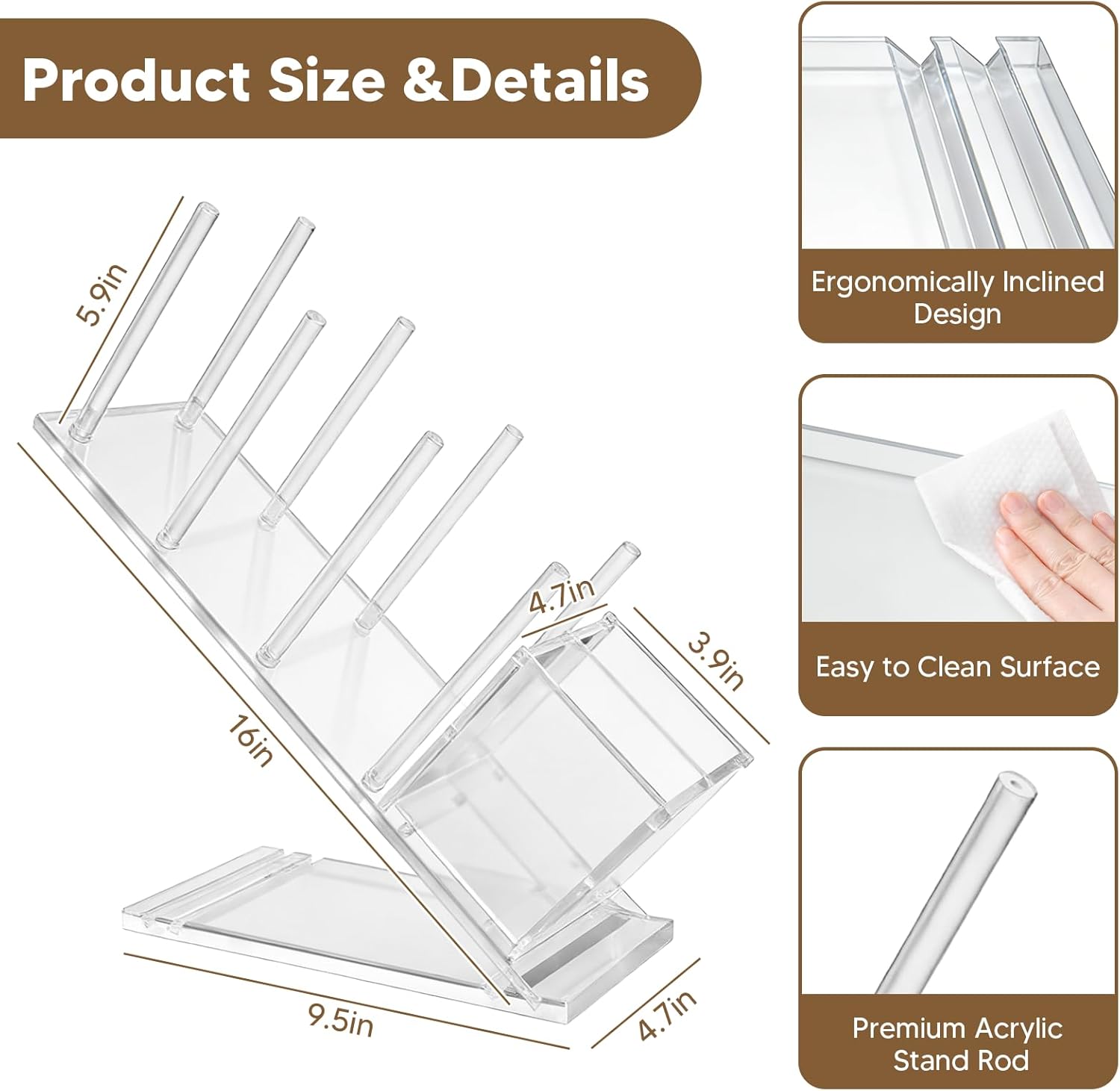 Product Size &Details

5.9in

4.7in

3.9in

16in

9.5in

4.7in

Ergonomically Inclined Design

Easy to Clean Surface

Premium Acrylic Stand Rod