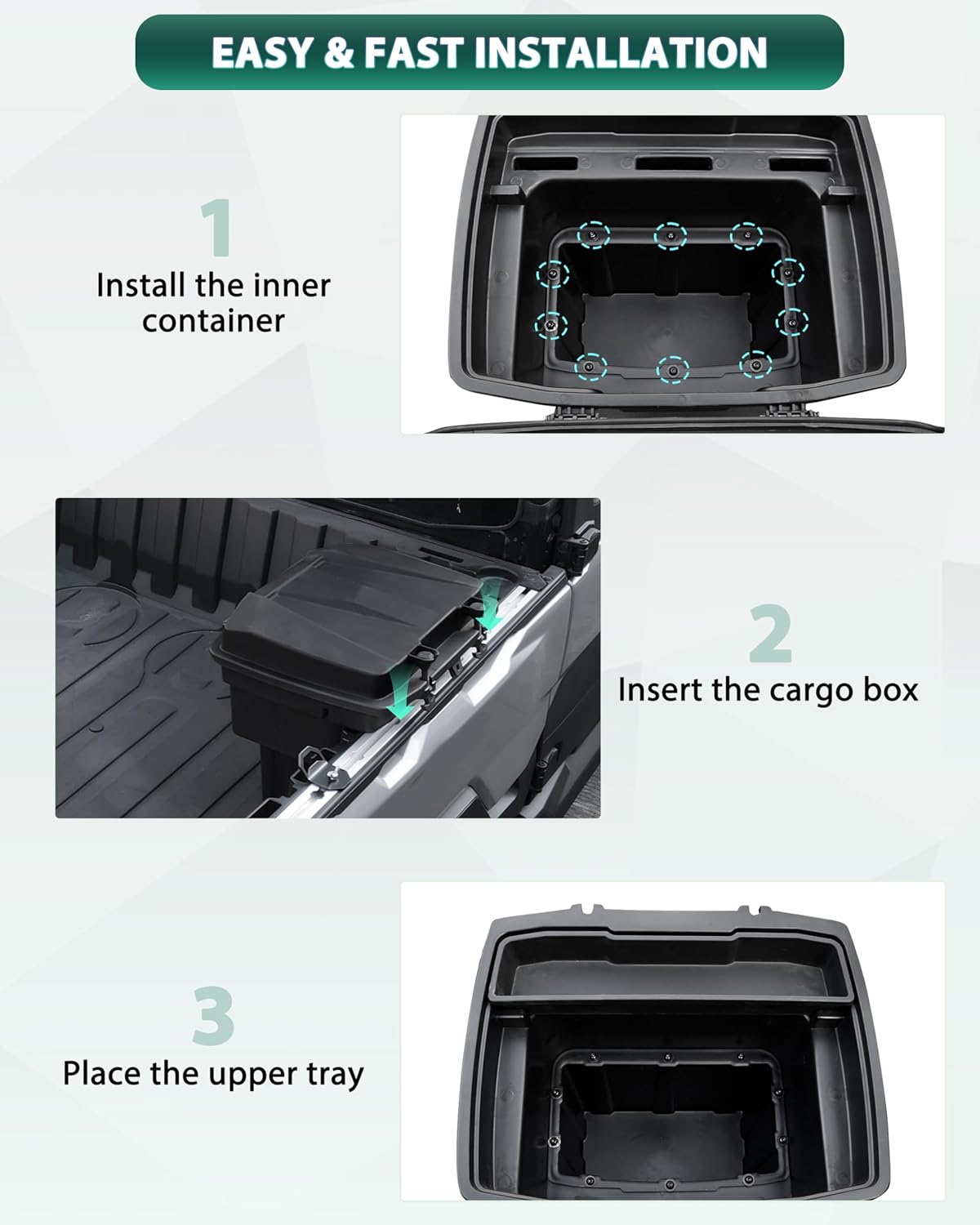 EASY & FAST INSTALLATION

1
Install the inner container

2
Insert the cargo box

3
Place the upper tray