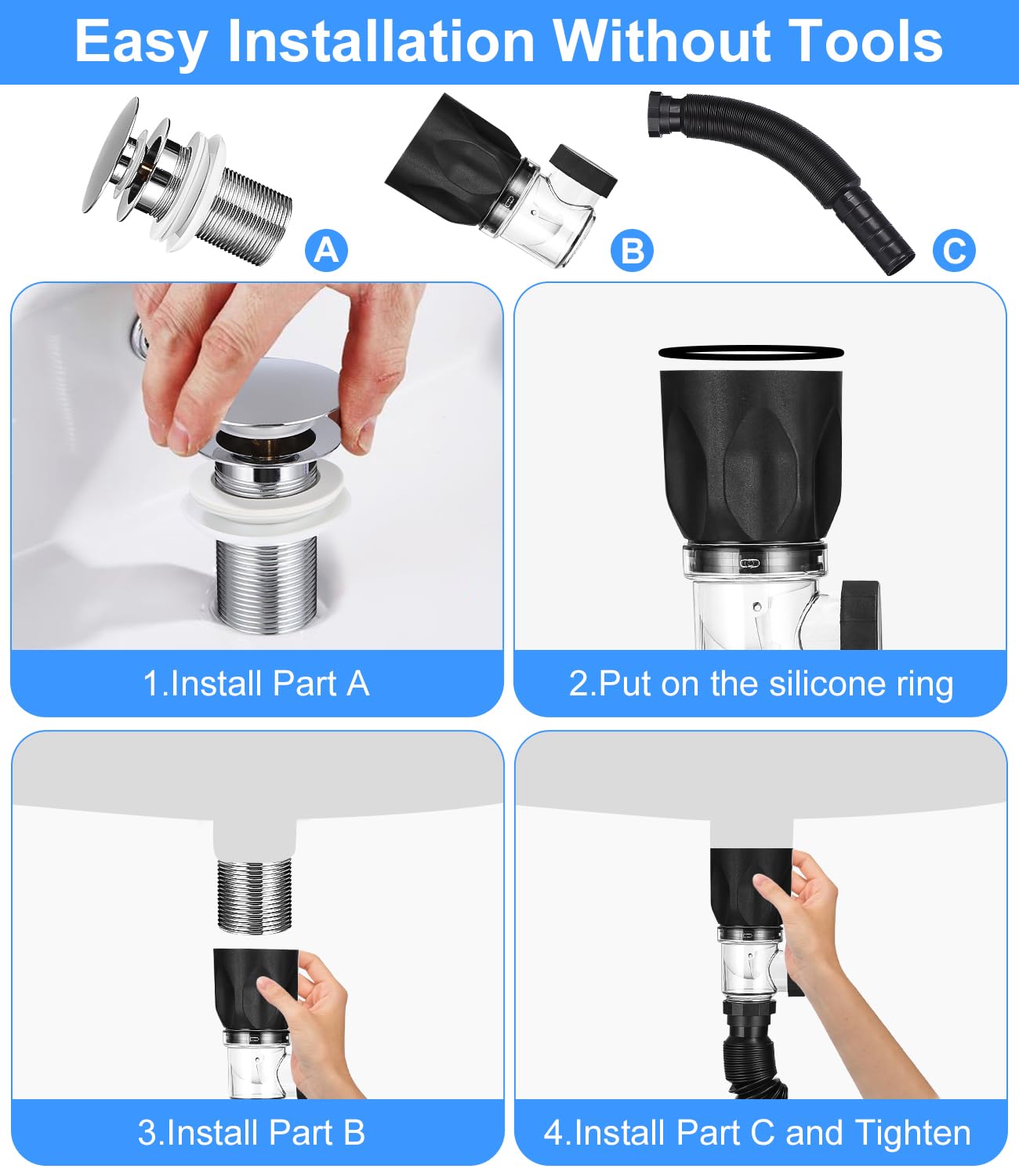 Easy Installation Without Tools

A

B

C

1.Install Part A

2.Put on the silicone ring

3.Install Part B

4.Install Part C and Tighten