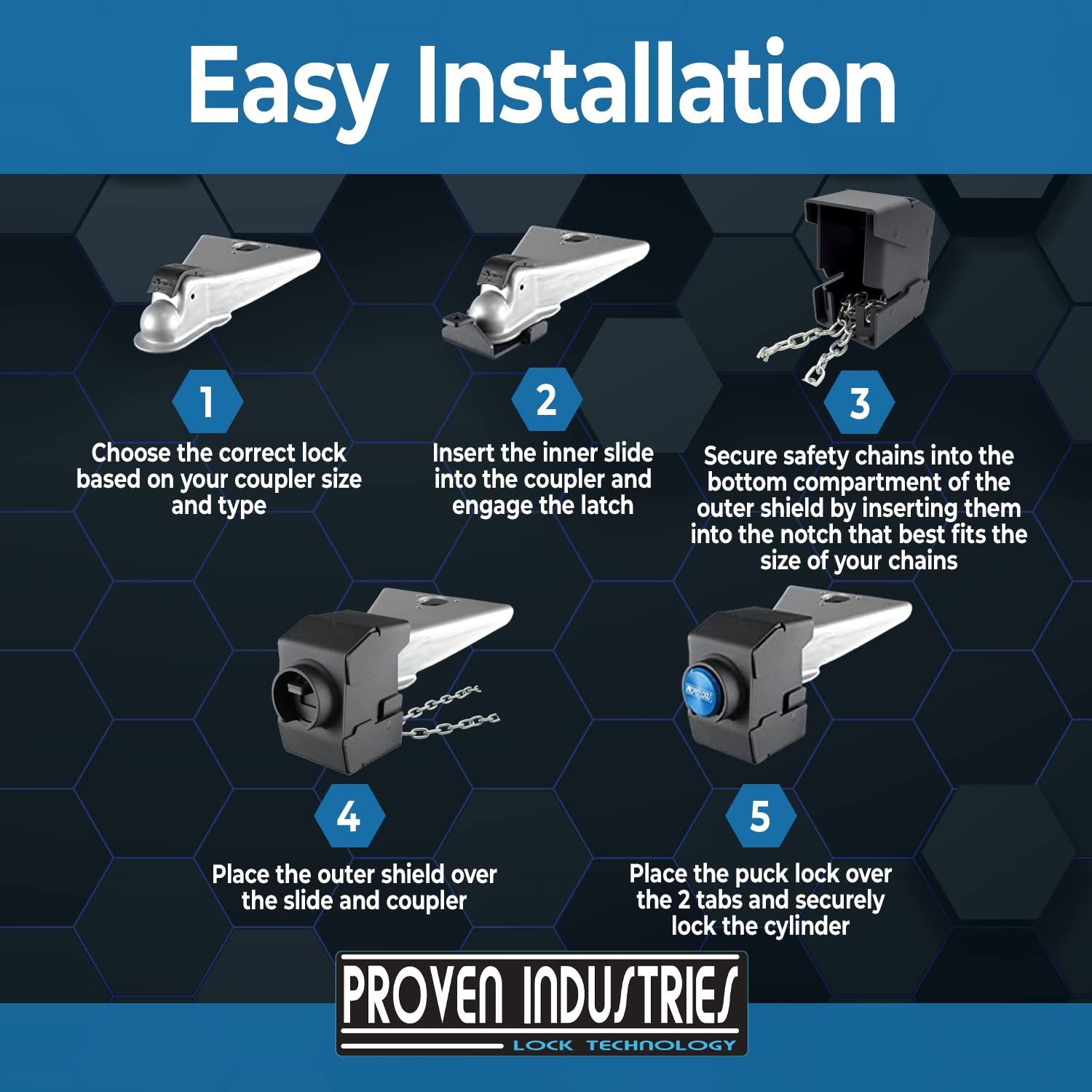 Easy Installation

1
Choose the correct lock based on your coupler size and type

2
Insert the inner slide into the coupler and engage the latch

3
Secure safety chains into the bottom compartment of the outer shield by inserting them into the notch that best fits the size of your chains

4
Place the outer shield over the slide and coupler

5
Place the puck lock over the 2 tabs and securely lock the cylinder

PROVEN INDUSTRIES
LOCK TECHNOLOGY