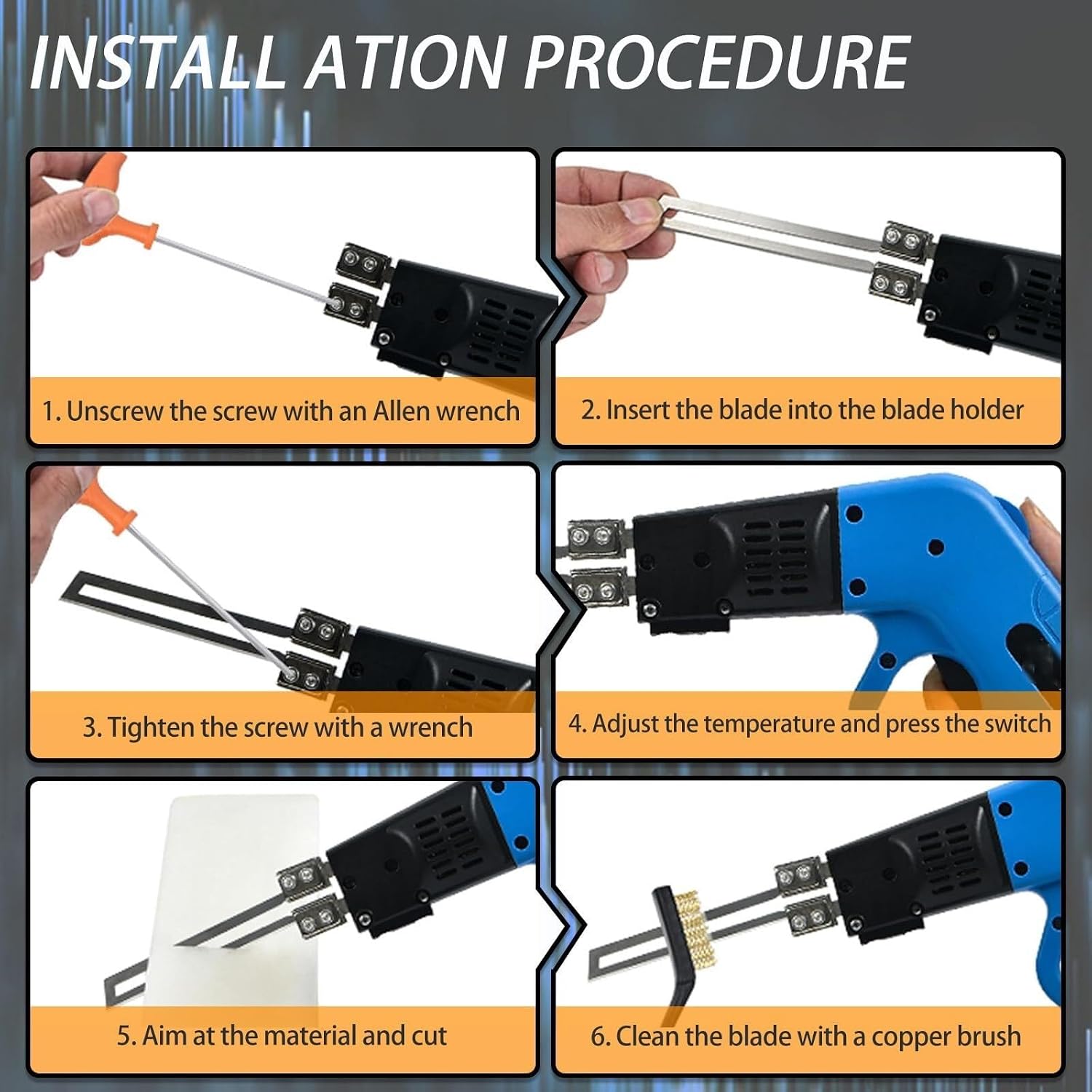 INSTALL ATION PROCEDURE

1. Unscrew the screw with an Allen wrench

2. Insert the blade into the blade holder

3. Tighten the screw with a wrench

4. Adjust the temperature and press the switch

5. Aim at the material and cut

6. Clean the blade with a copper brush