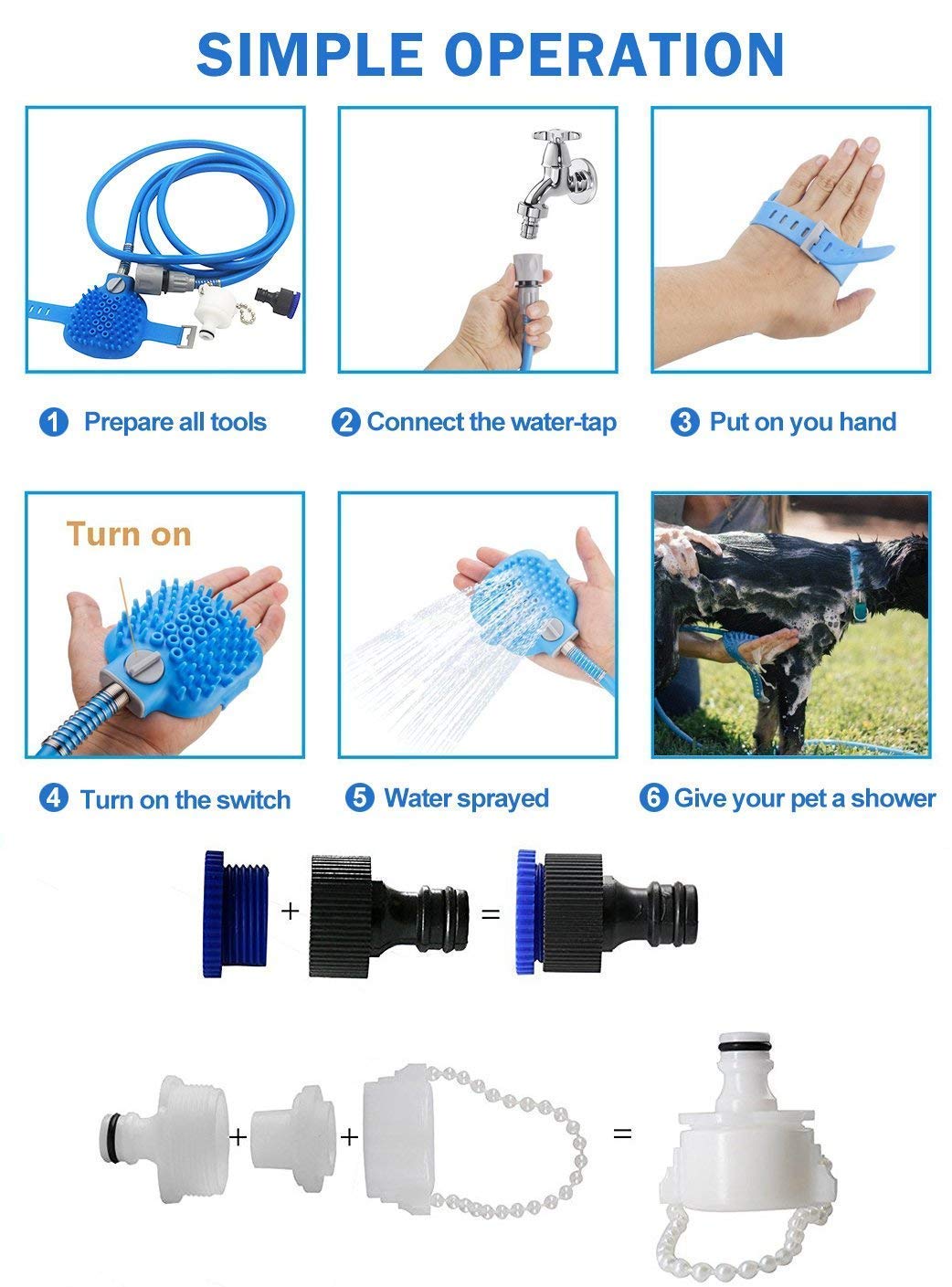 SIMPLE OPERATION

1 Prepare all tools

2 Connect the water-tap

3 Put on you hand

Turn on

4 Turn on the switch

5 Water sprayed

6 Give your pet a shower

+ =

+ + =