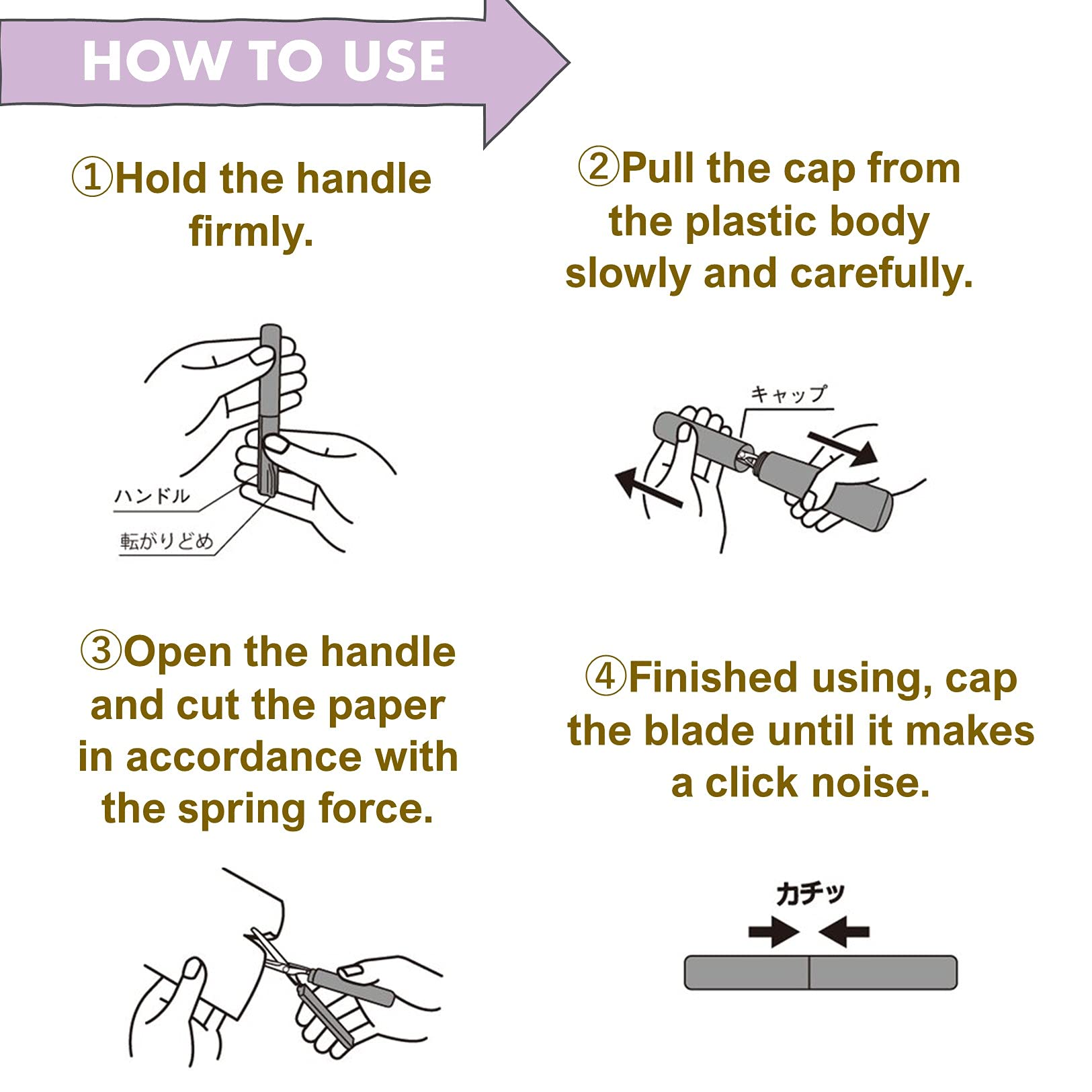 HOW TO USE

①Hold the handle firmly.

ハンドル

転がりどめ

②Pull the cap from the plastic body slowly and carefully.

キャップ

③Open the handle and cut the paper in accordance with the spring force.

④Finished using, cap the blade until it makes a click noise.

カチッ