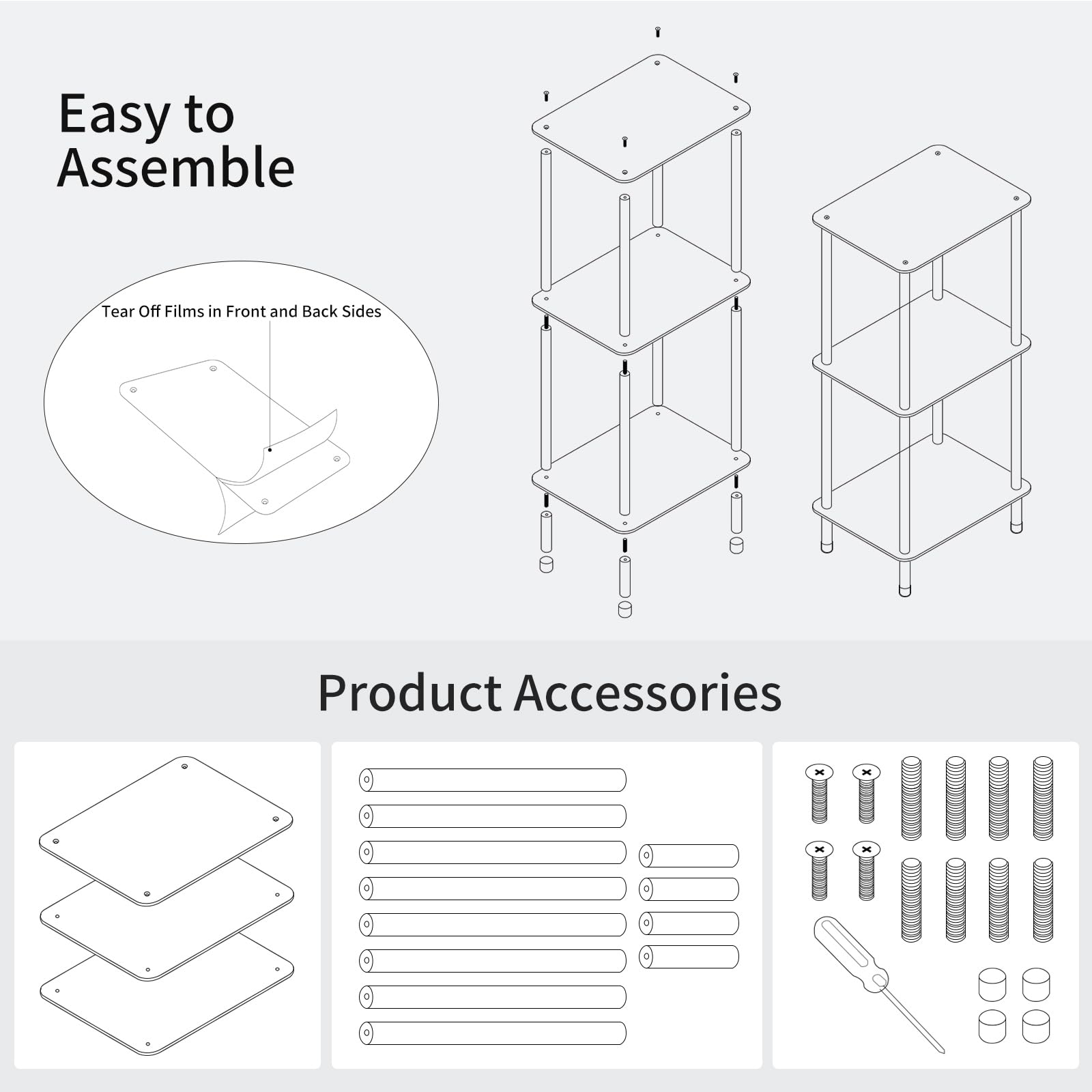 Easy to Assemble

Tear Off Films in Front and Back Sides

Product Accessories