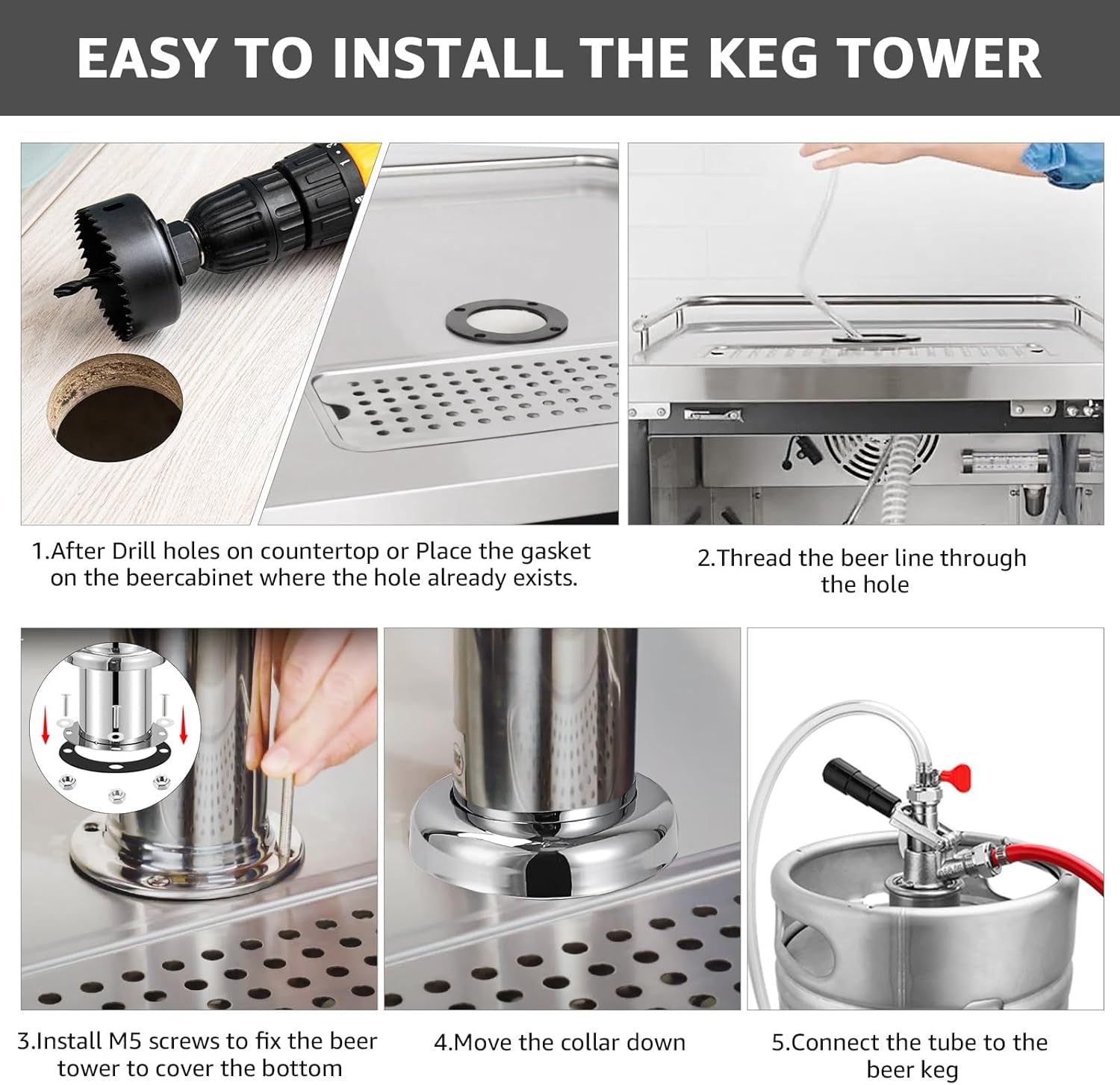 EASY TO INSTALL THE KEG TOWER

1.After Drill holes on countertop or Place the gasket on the beercabinet where the hole already exists.

2.Thread the beer line through the hole

3.Install M5 screws to fix the beer tower to cover the bottom

4.Move the collar down

5.Connect the tube to the beer keg