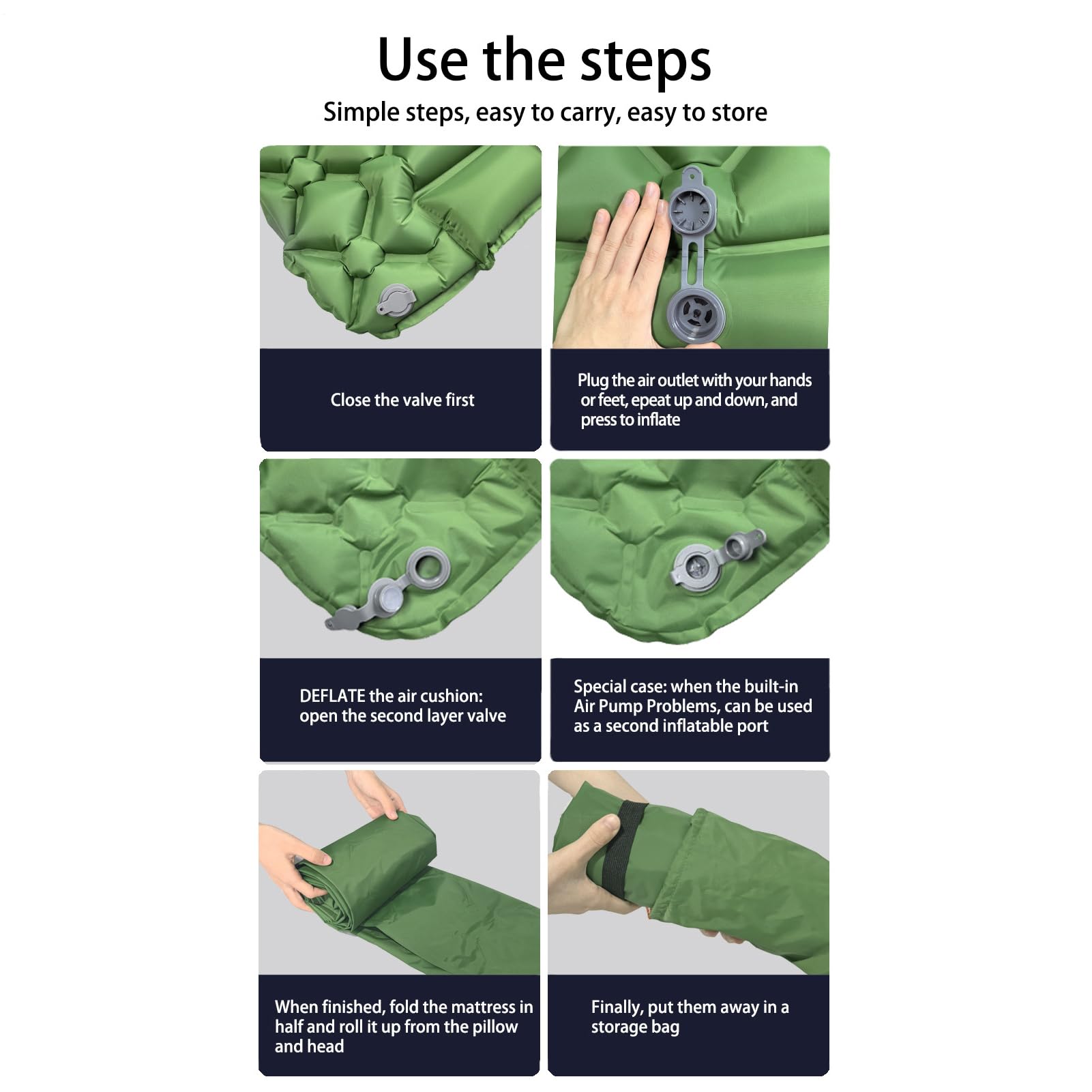 Use the steps

Simple steps, easy to carry, easy to store

Close the valve first

Plug the air outlet with your hands or feet, epeat up and down, and press to inflate

DEFLATE the air cushion: open the second layer valve

Special case: when the built-in Air Pump Problems, can be used as a second inflatable port

When finished, fold the mattress in half and roll it up from the pillow and head

Finally, put them away in a storage bag