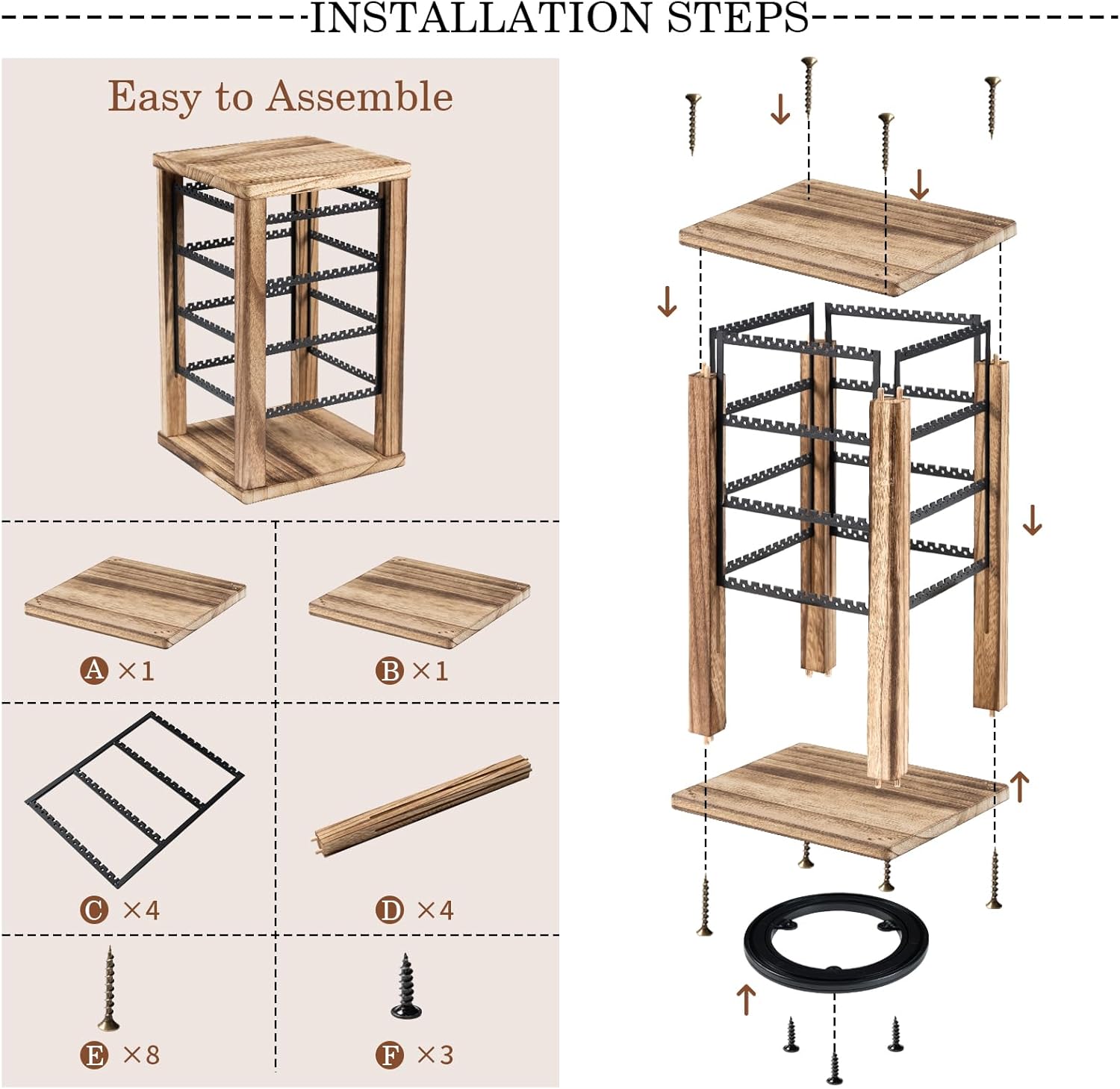 INSTALLATION STEPS

Easy to Assemble

A ×1

B ×1

C ×4

D ×4

E ×8

F ×3