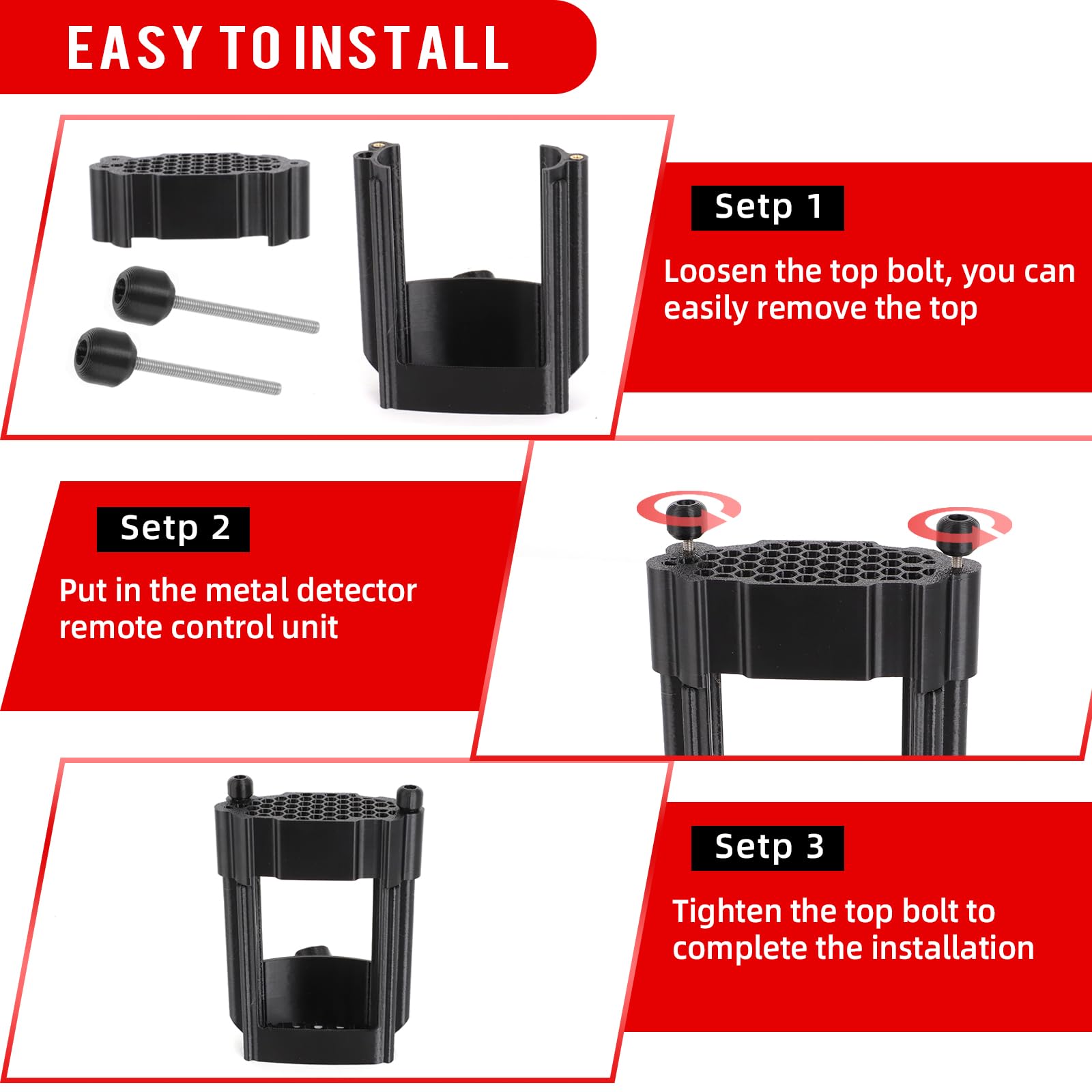 EASY TO INSTALL

Setp 1

Loosen the top bolt, you can easily remove the top

Setp 2

Put in the metal detector remote control unit

Setp 3

Tighten the top bolt to complete the installation