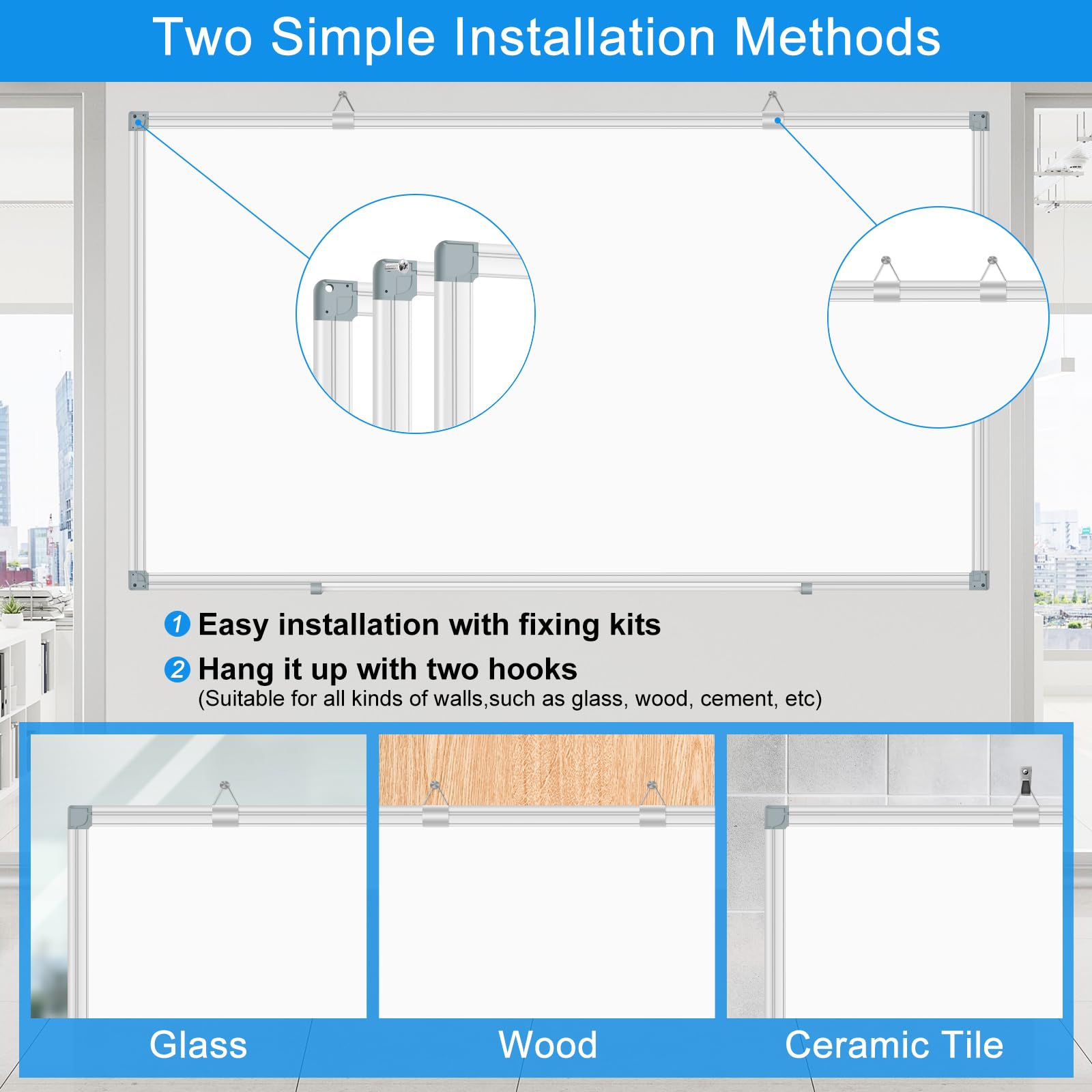 Two Simple Installation Methods

1 Easy installation with fixing kits

2 Hang it up with two hooks
(Suitable for all kinds of walls,such as glass, wood, cement, etc)

Glass

Wood

Ceramic Tile