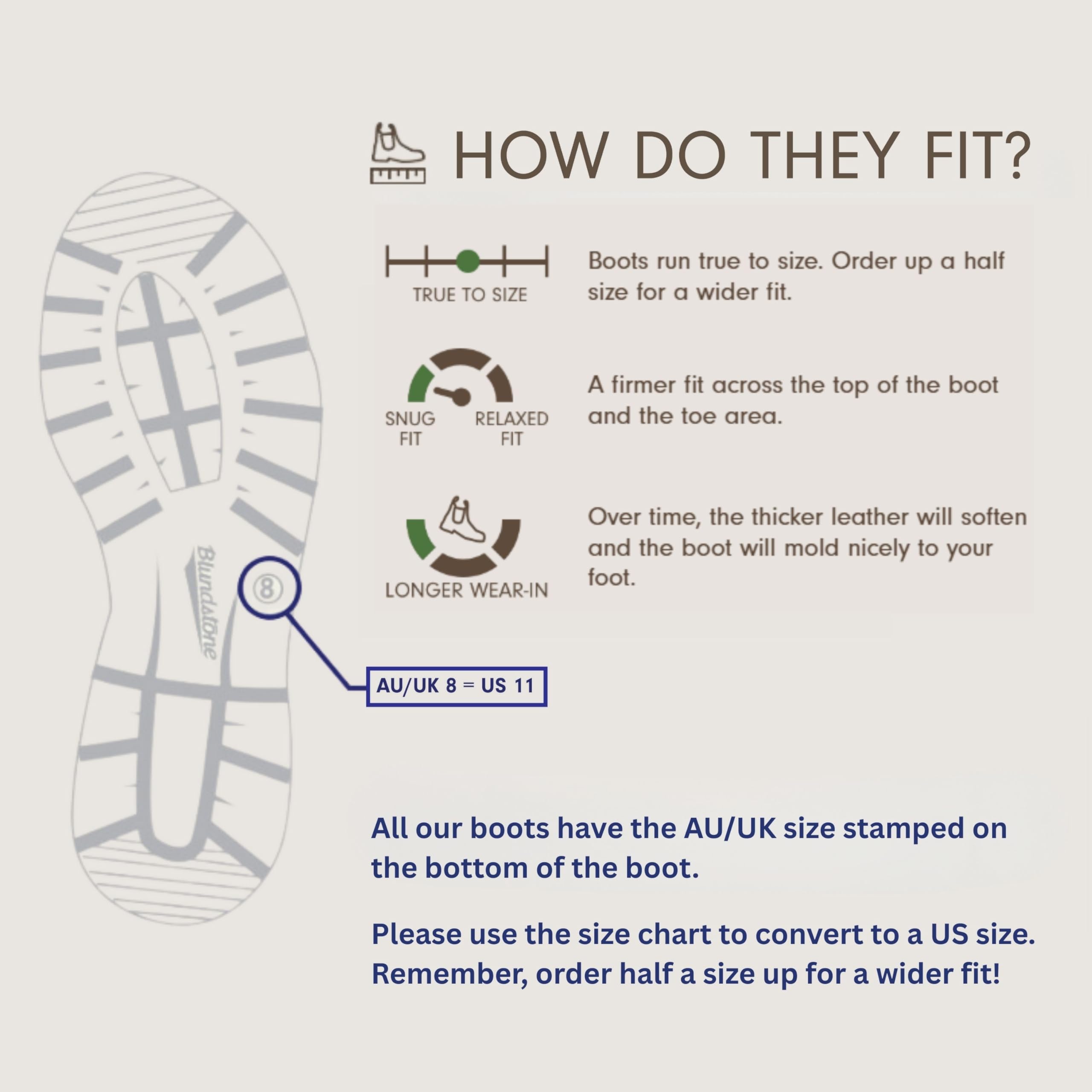 HOW DO THEY FIT?

TRUE TO SIZE

Boots run true to size. Order up a half size for a wider fit.

SNUG FIT

RELAXED FIT

A firmer fit across the top of the boot and the toe area.

LONGER WEAR-IN

Over time, the thicker leather will soften and the boot will mold nicely to your foot.

Blundstone

8

AU/UK 8 = US 11

All our boots have the AU/UK size stamped on the bottom of the boot.

Please use the size chart to convert to a US size. Remember, order half a size up for a wider fit!