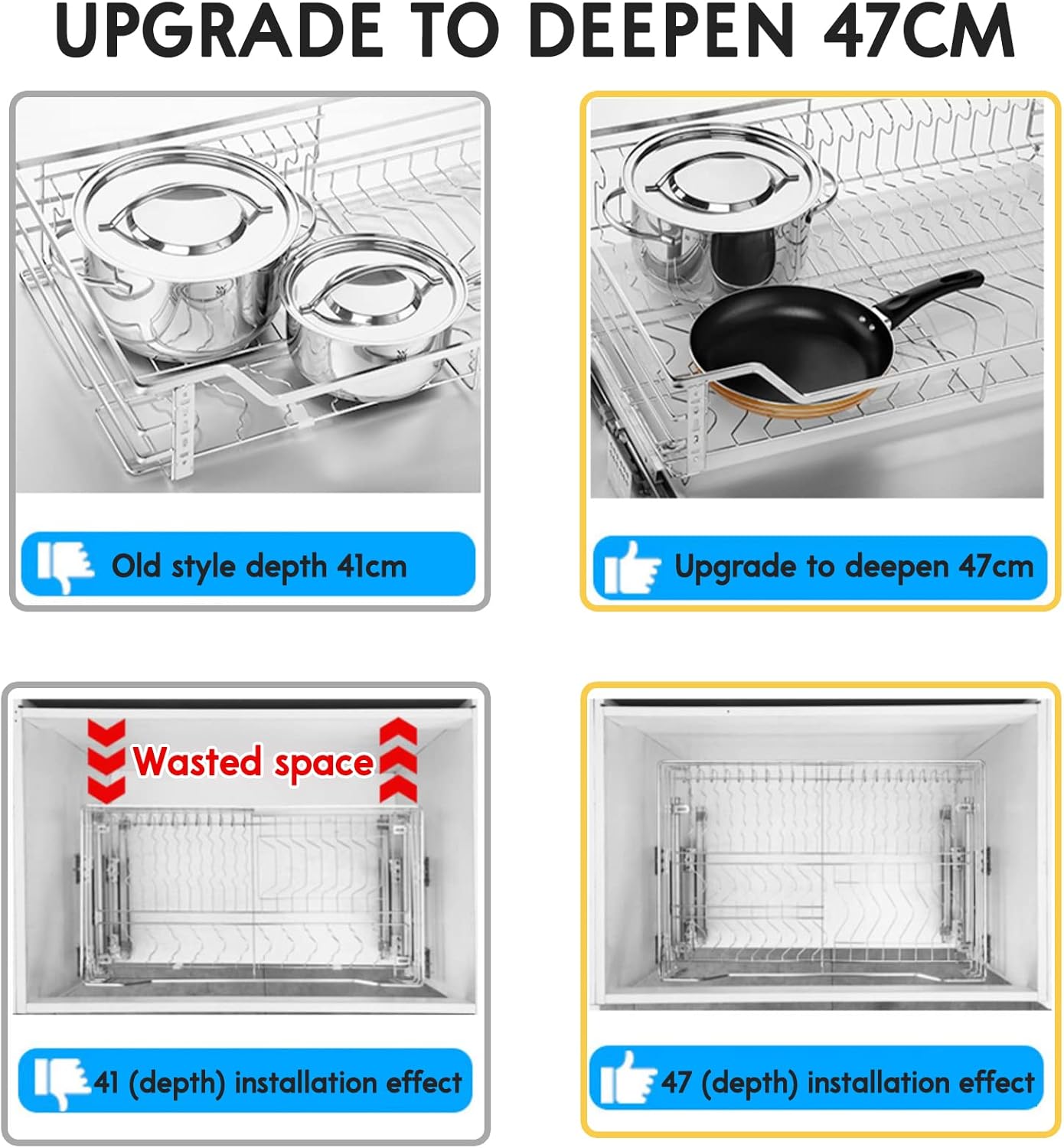 UPGRADE TO DEEPEN 47CM

Old style depth 41cm

Upgrade to deepen 47cm

Wasted space

41 (depth) installation effect

47 (depth) installation effect