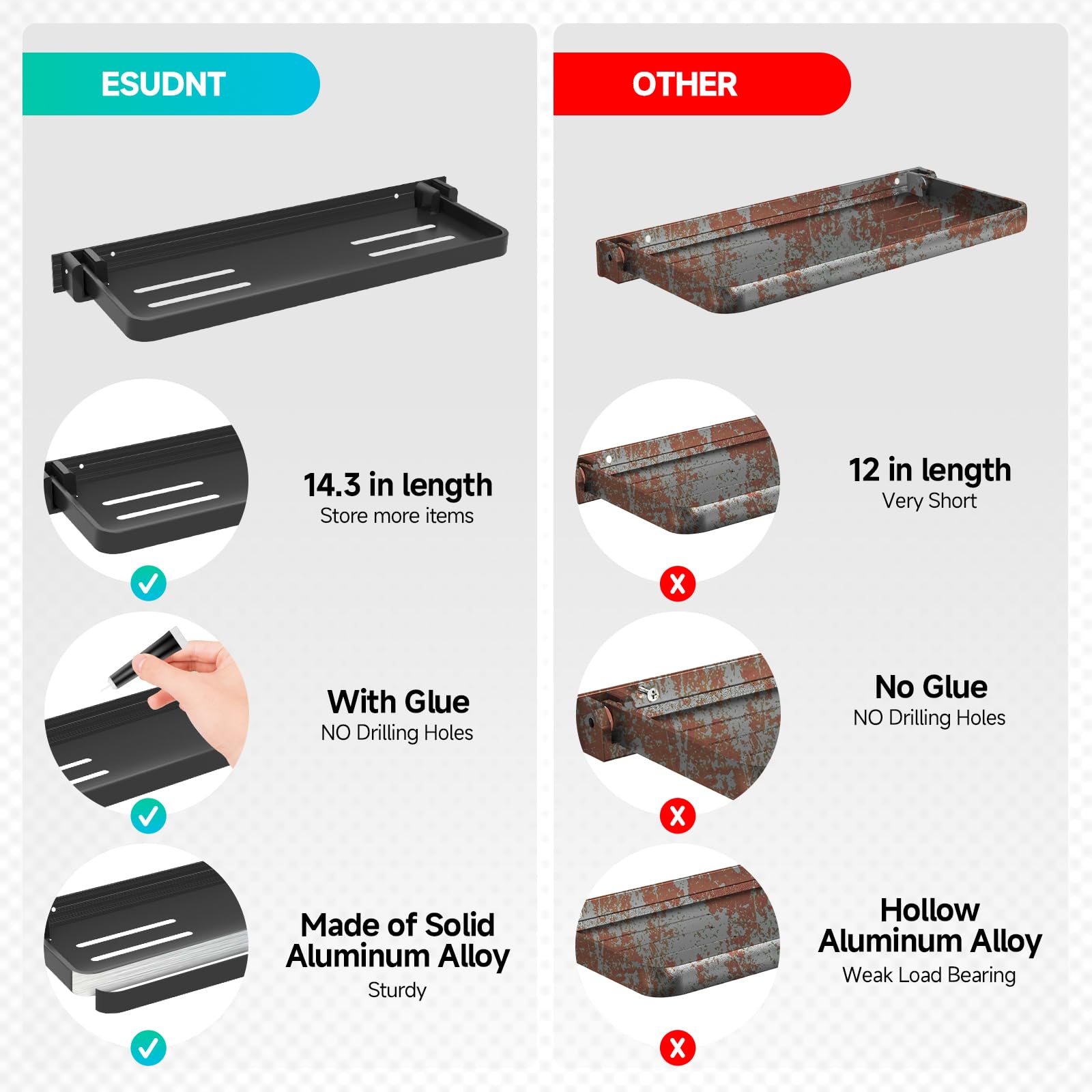 ESUDNT

14.3 in length
Store more items

With Glue
NO Drilling Holes

Made of Solid Aluminum Alloy
Sturdy

OTHER

12 in length
Very Short

No Glue
NO Drilling Holes

Hollow Aluminum Alloy
Weak Load Bearing