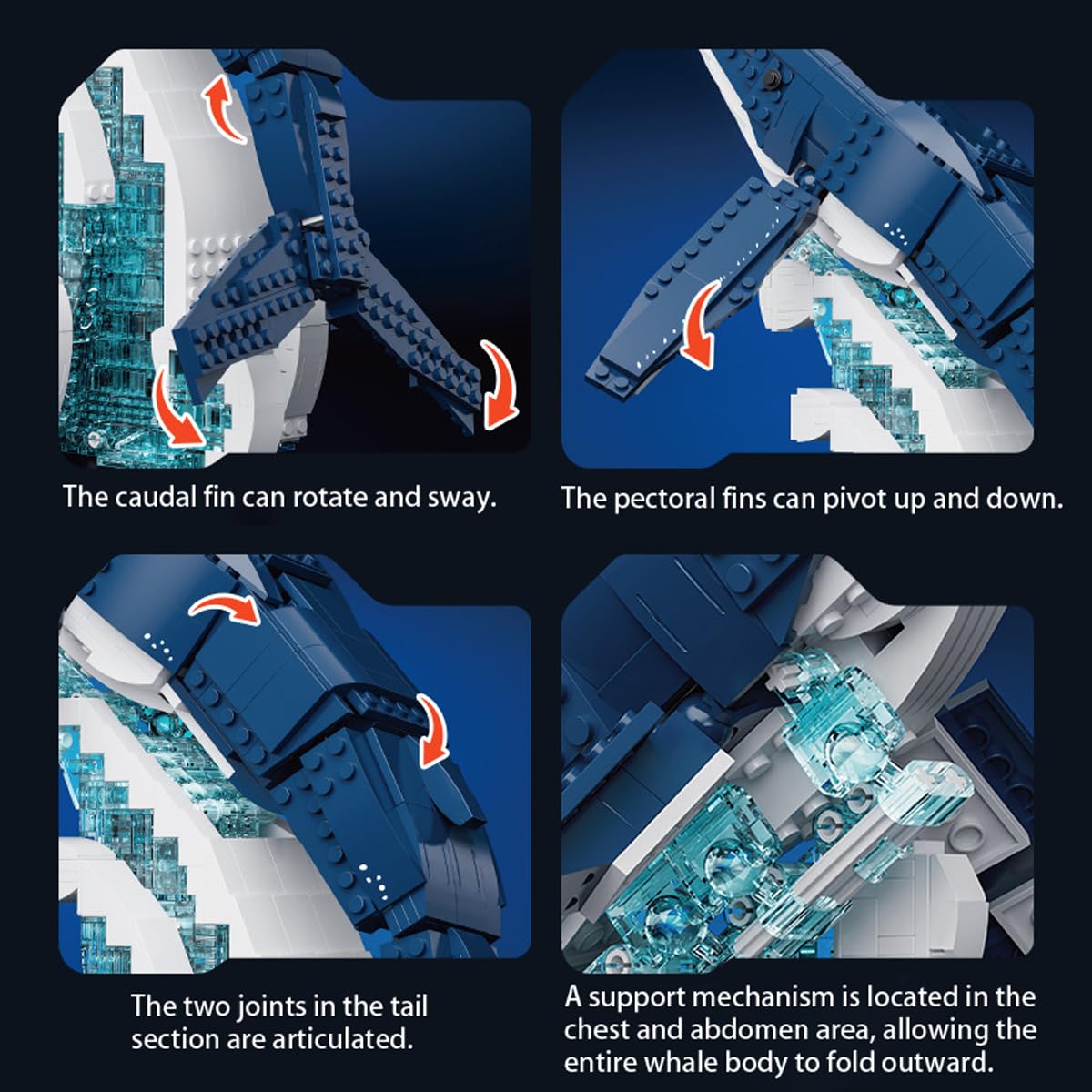 The caudal fin can rotate and sway.

The pectoral fins can pivot up and down.

The two joints in the tail section are articulated.

A support mechanism is located in the chest and abdomen area, allowing the entire whale body to fold outward.