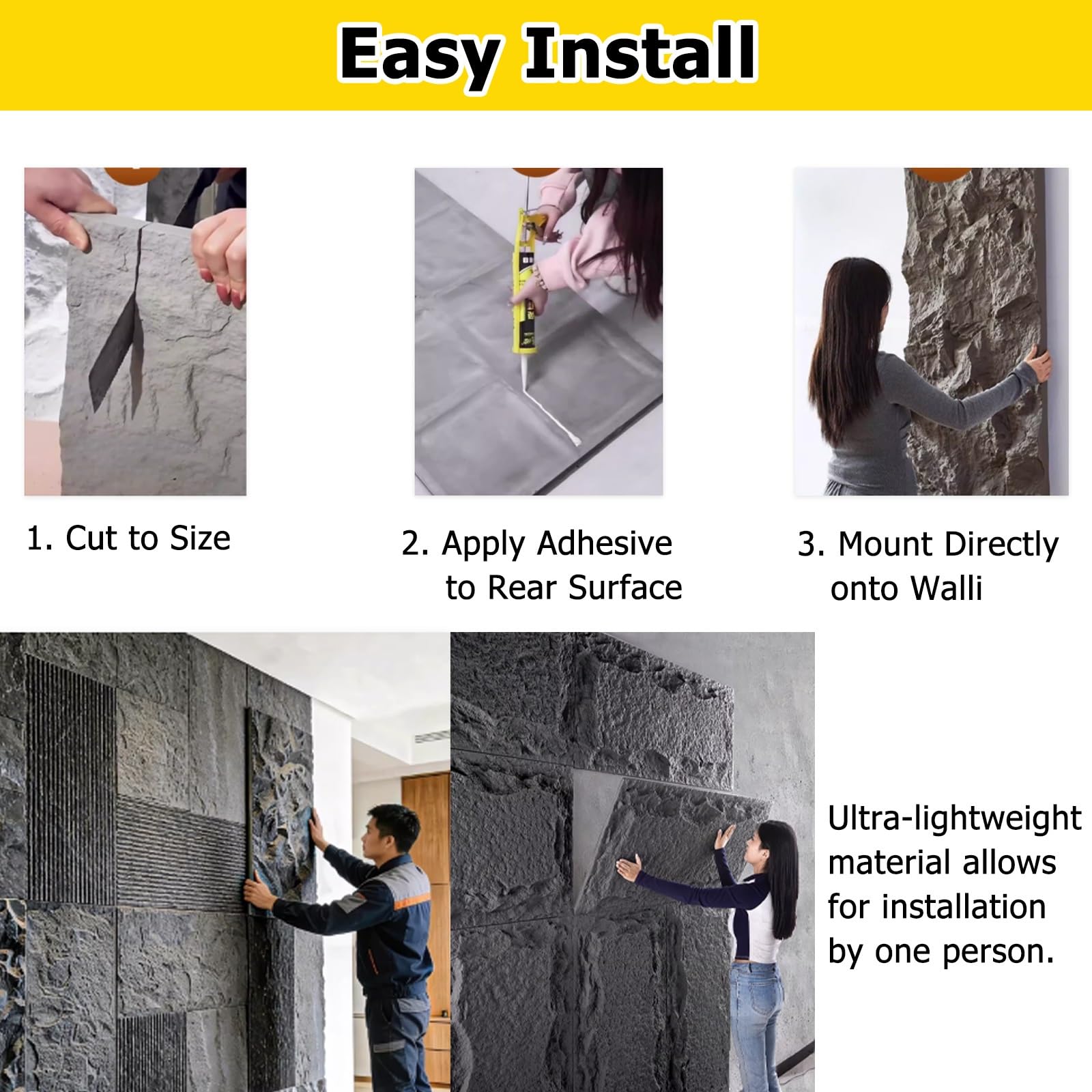 Easy Install

1. Cut to Size

2. Apply Adhesive to Rear Surface

3. Mount Directly onto Walli

Ultra-lightweight material allows for installation by one person.