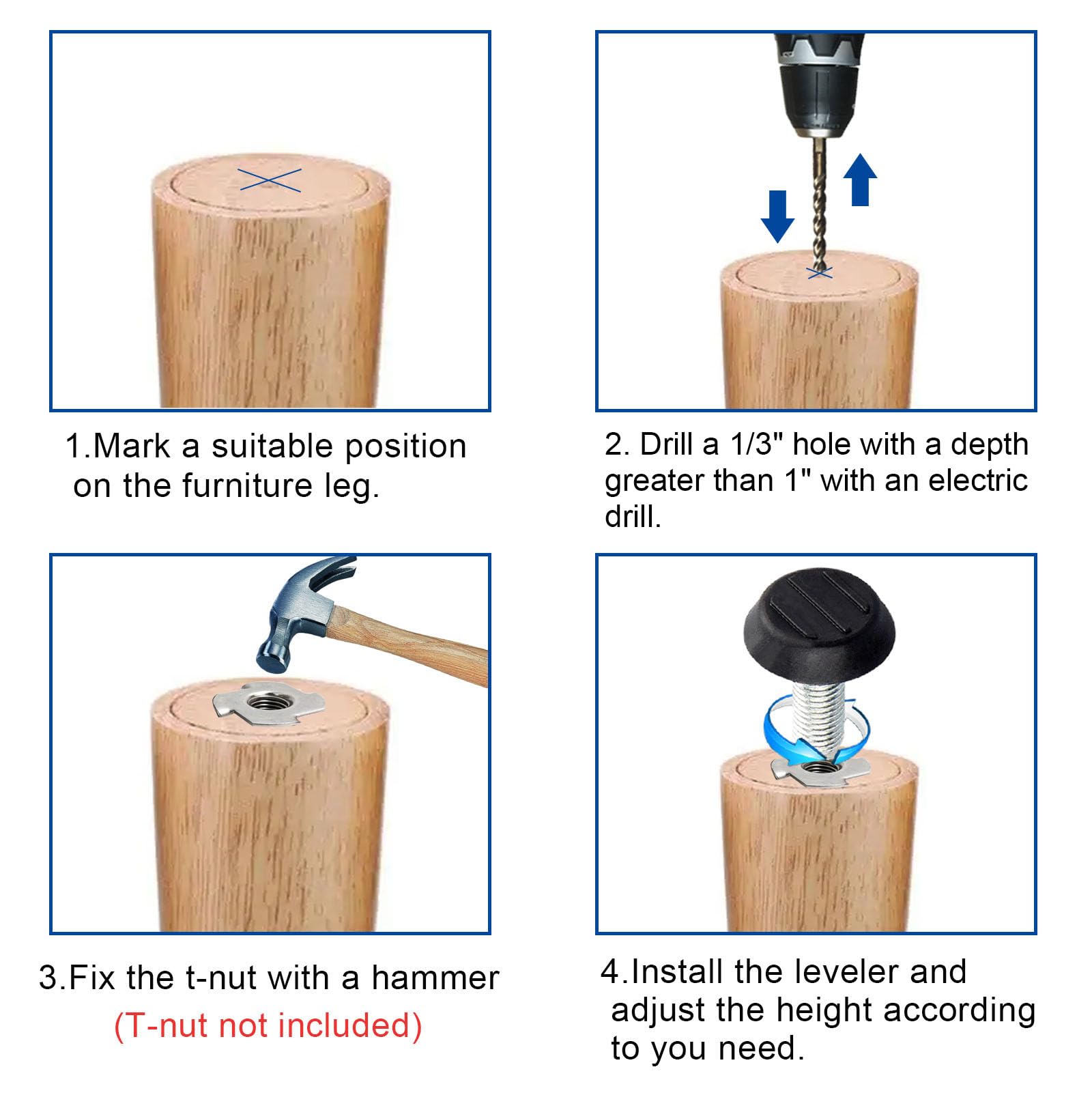 1.Mark a suitable position on the furniture leg.

2. Drill a 1/3" hole with a depth greater than 1" with an electric drill.

3.Fix the t-nut with a hammer
(T-nut not included)

4.Install the leveler and adjust the height according to you need.