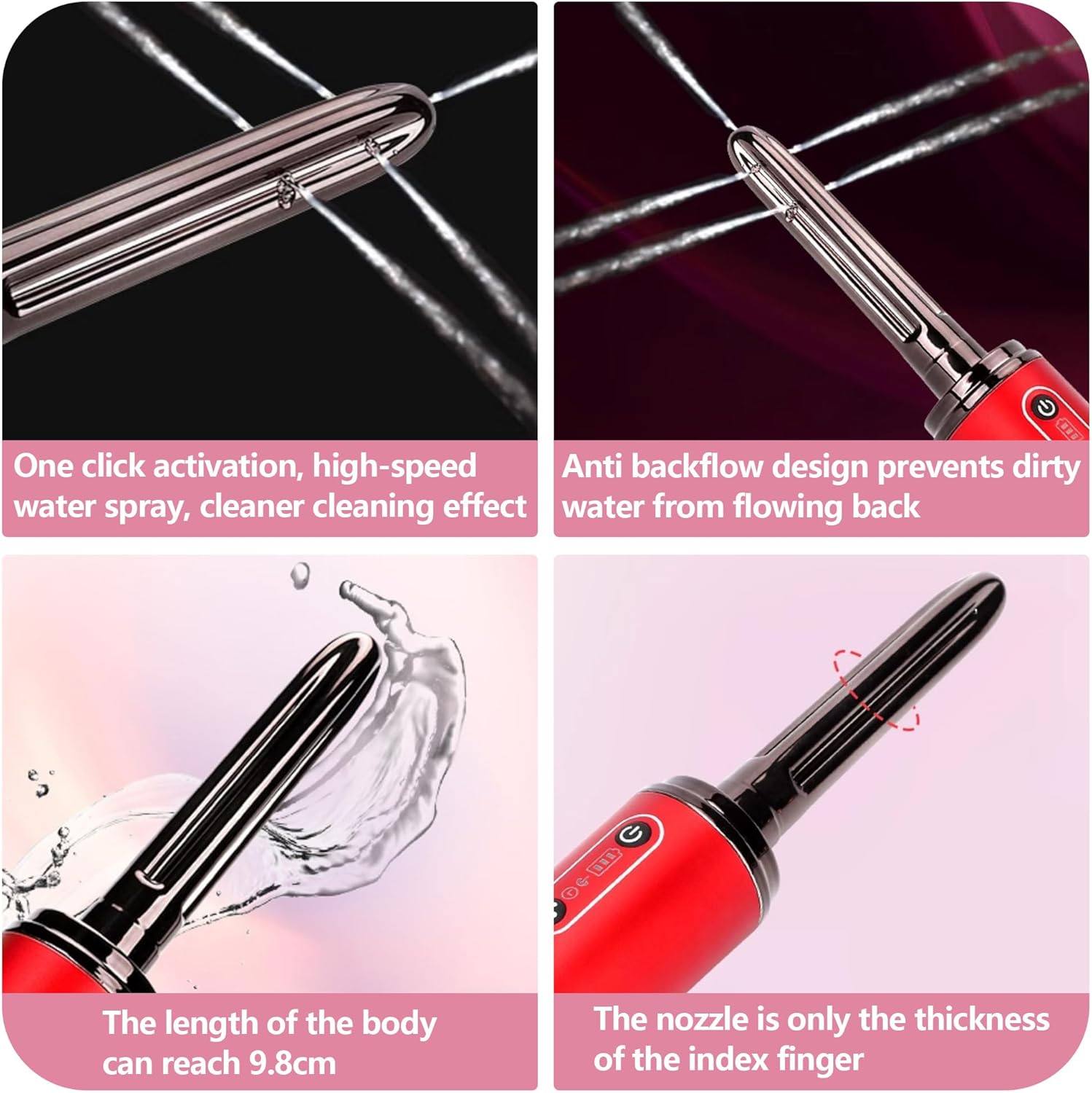 One click activation, high-speed water spray, cleaner cleaning effect

Anti backflow design prevents dirty water from flowing back

The length of the body can reach 9.8cm

The nozzle is only the thickness of the index finger