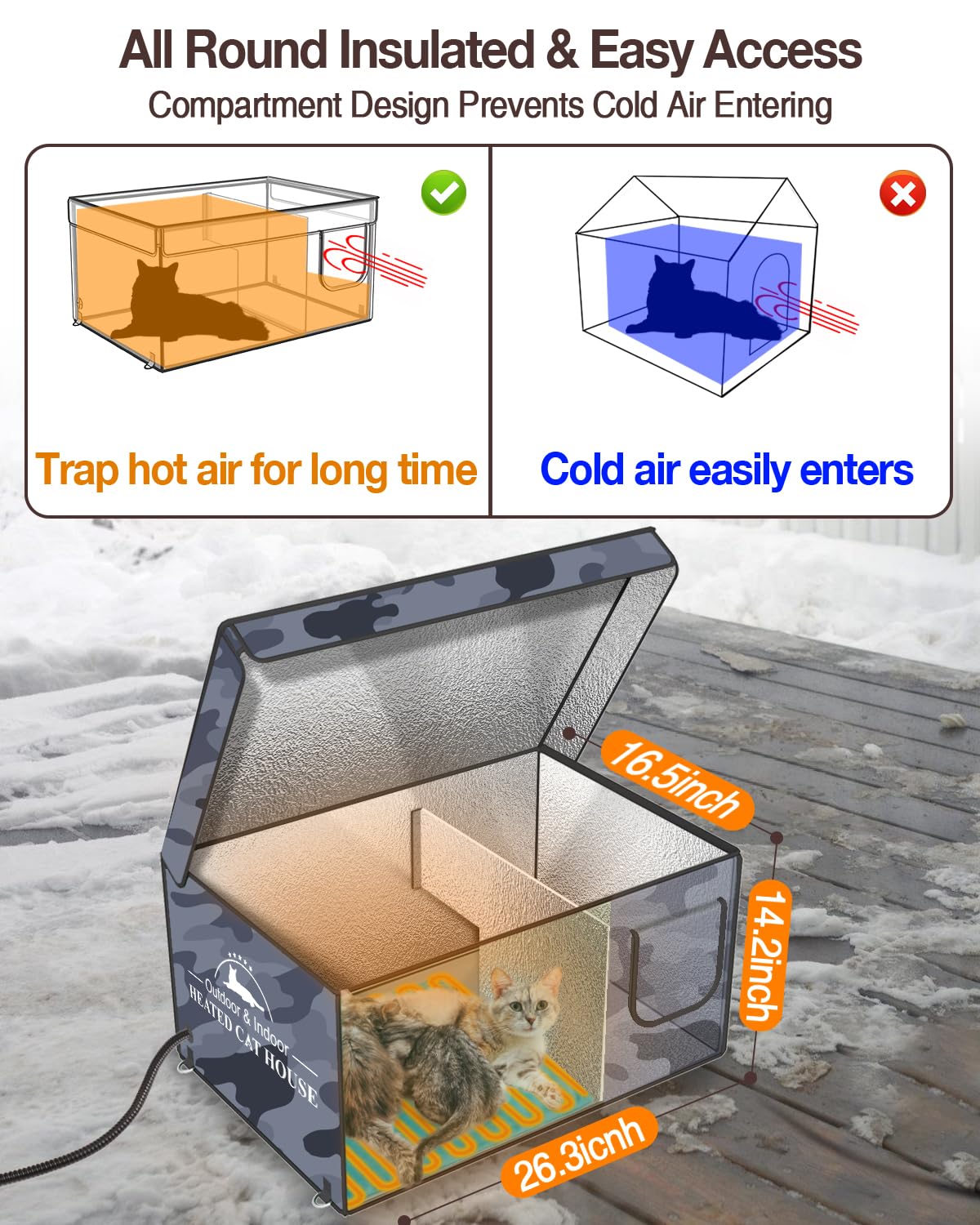 All Round Insulated & Easy Access

Compartment Design Prevents Cold Air Entering

Trap hot air for long time

Cold air easily enters

16.5inch

14.2inch

26.3icnh

Outdoor & Indoor
HEATED CAT HOUSE