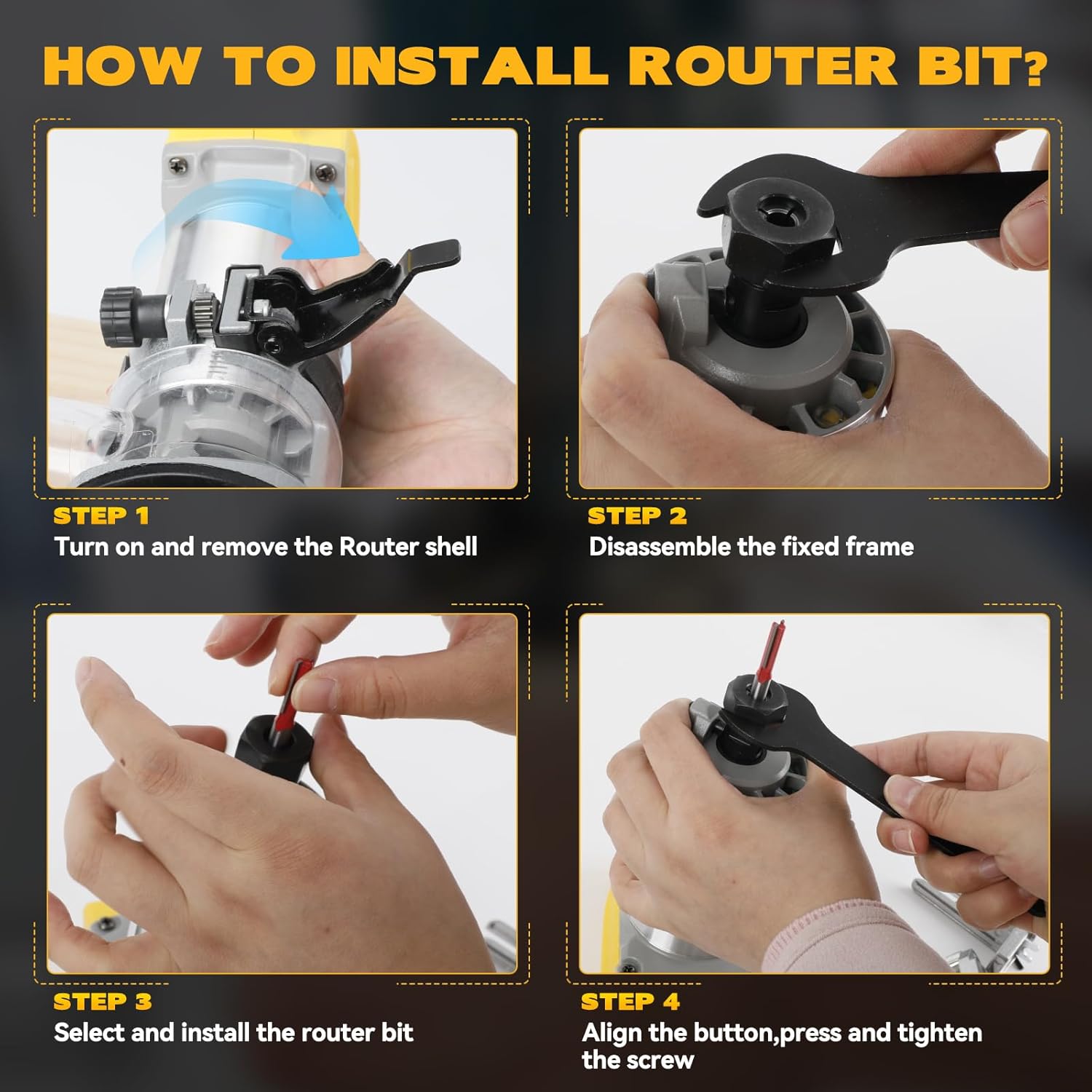 HOW TO INSTALL ROUTER BIT?

STEP 1
Turn on and remove the Router shell

STEP 2
Disassemble the fixed frame

STEP 3
Select and install the router bit

STEP 4
Align the button,press and tighten the screw