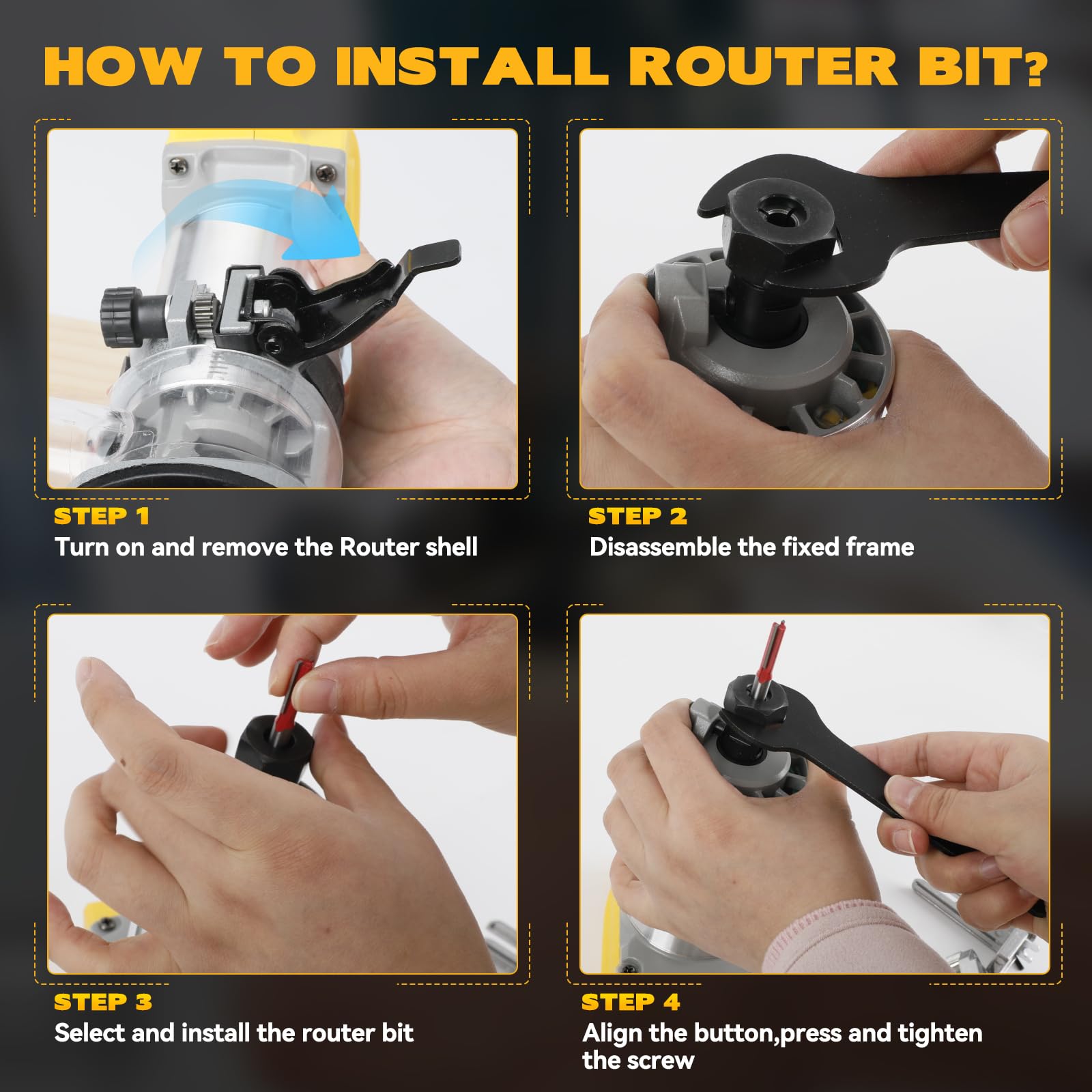 HOW TO INSTALL ROUTER BIT?

STEP 1
Turn on and remove the Router shell

STEP 2
Disassemble the fixed frame

STEP 3
Select and install the router bit

STEP 4
Align the button,press and tighten the screw