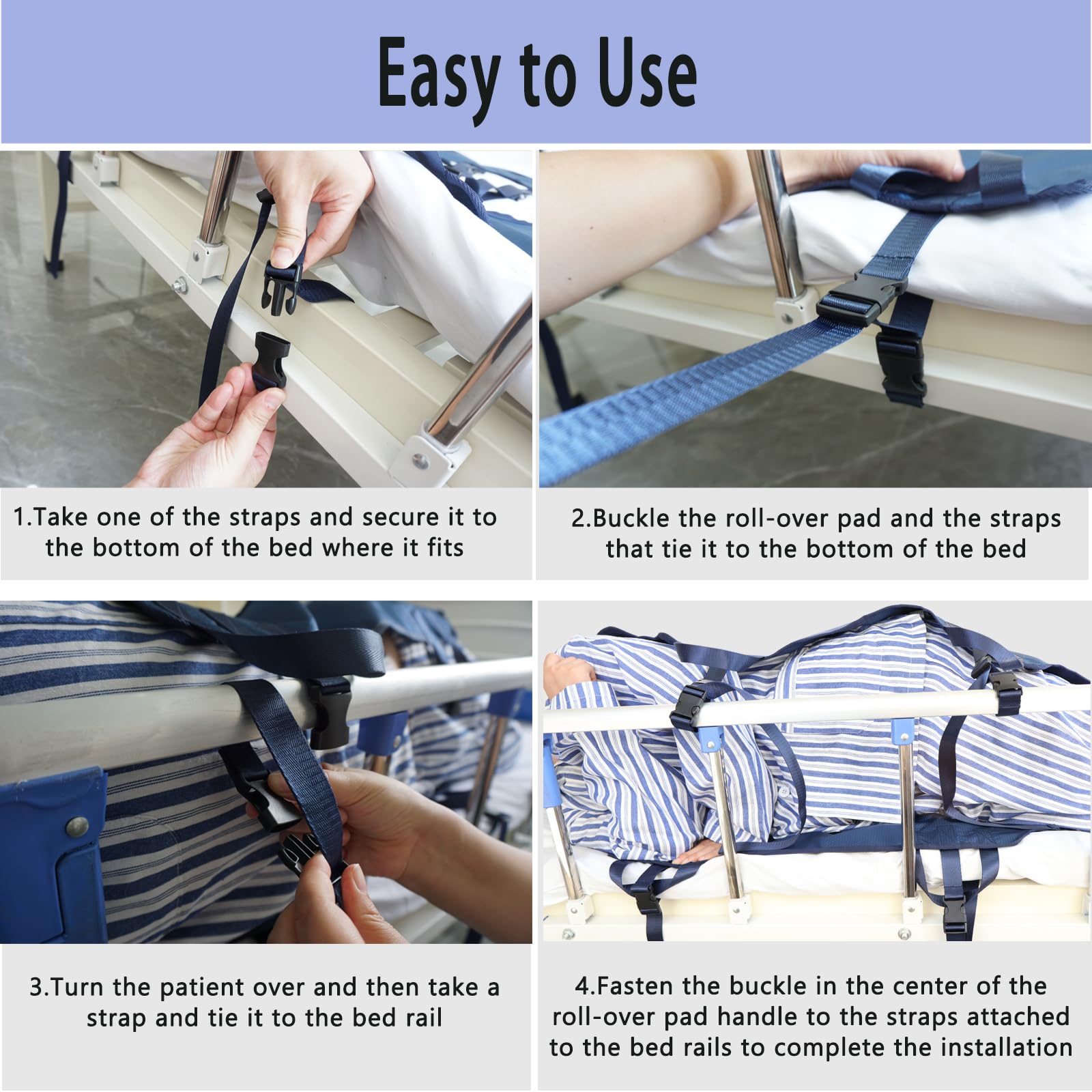 Easy to Use

1.Take one of the straps and secure it to the bottom of the bed where it fits

2.Buckle the roll-over pad and the straps that tie it to the bottom of the bed

3.Turn the patient over and then take a strap and tie it to the bed rail

4.Fasten the buckle in the center of the roll-over pad handle to the straps attached to the bed rails to complete the installation