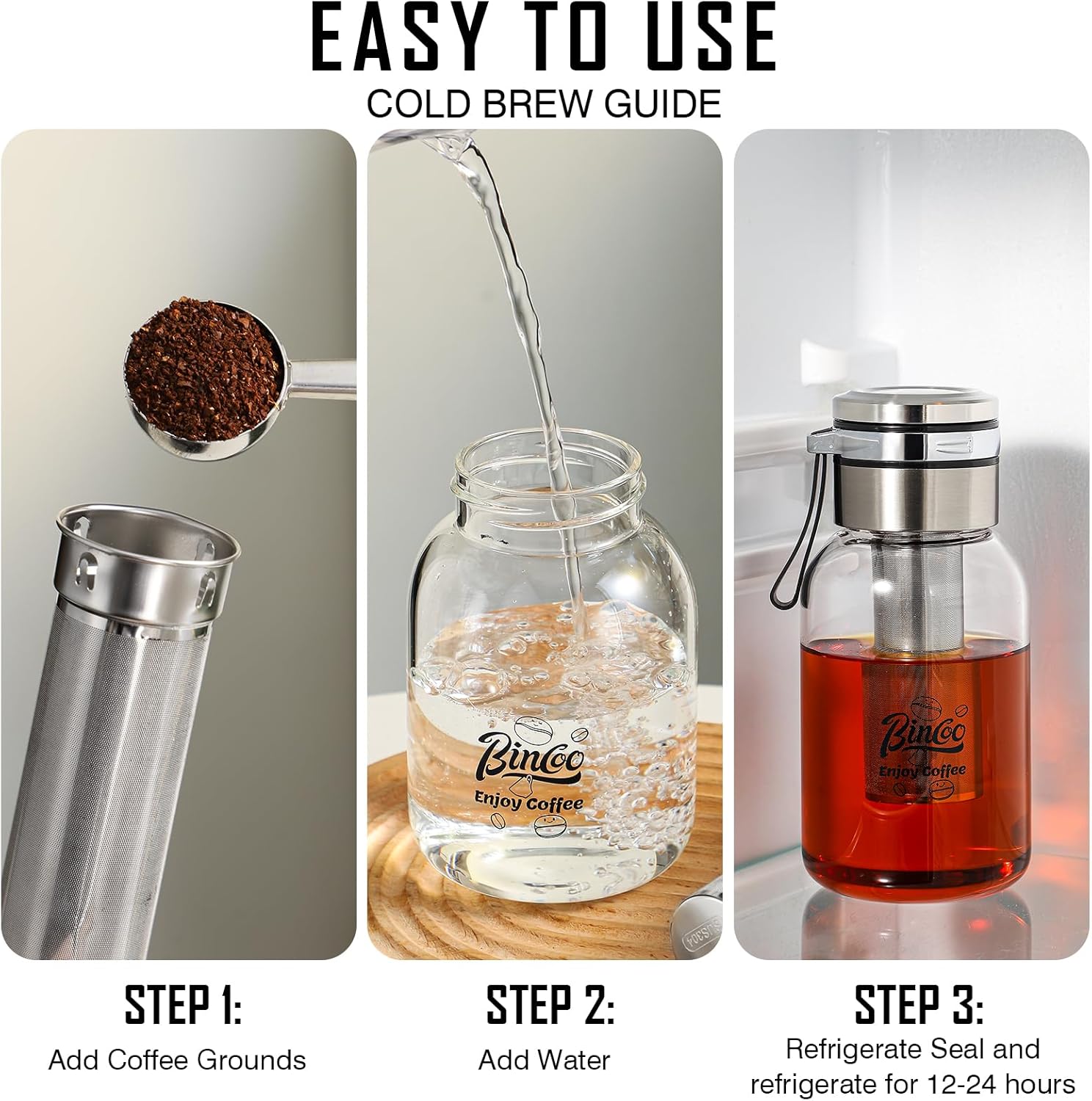 EASY TO USE

COLD BREW GUIDE

Bincoo
Enjoy Coffee

Bincoo
Enjoy Coffee

STEP 1:
Add Coffee Grounds

STEP 2:
Add Water

STEP 3:
Refrigerate Seal and refrigerate for 12-24 hours