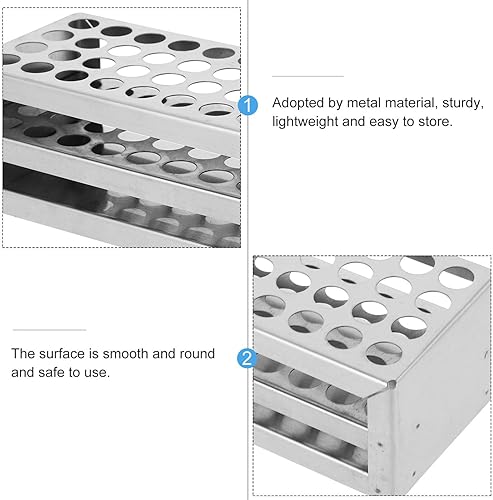 1
Adopted by metal material, sturdy, lightweight and easy to store.

The surface is smooth and round and safe to use.
2