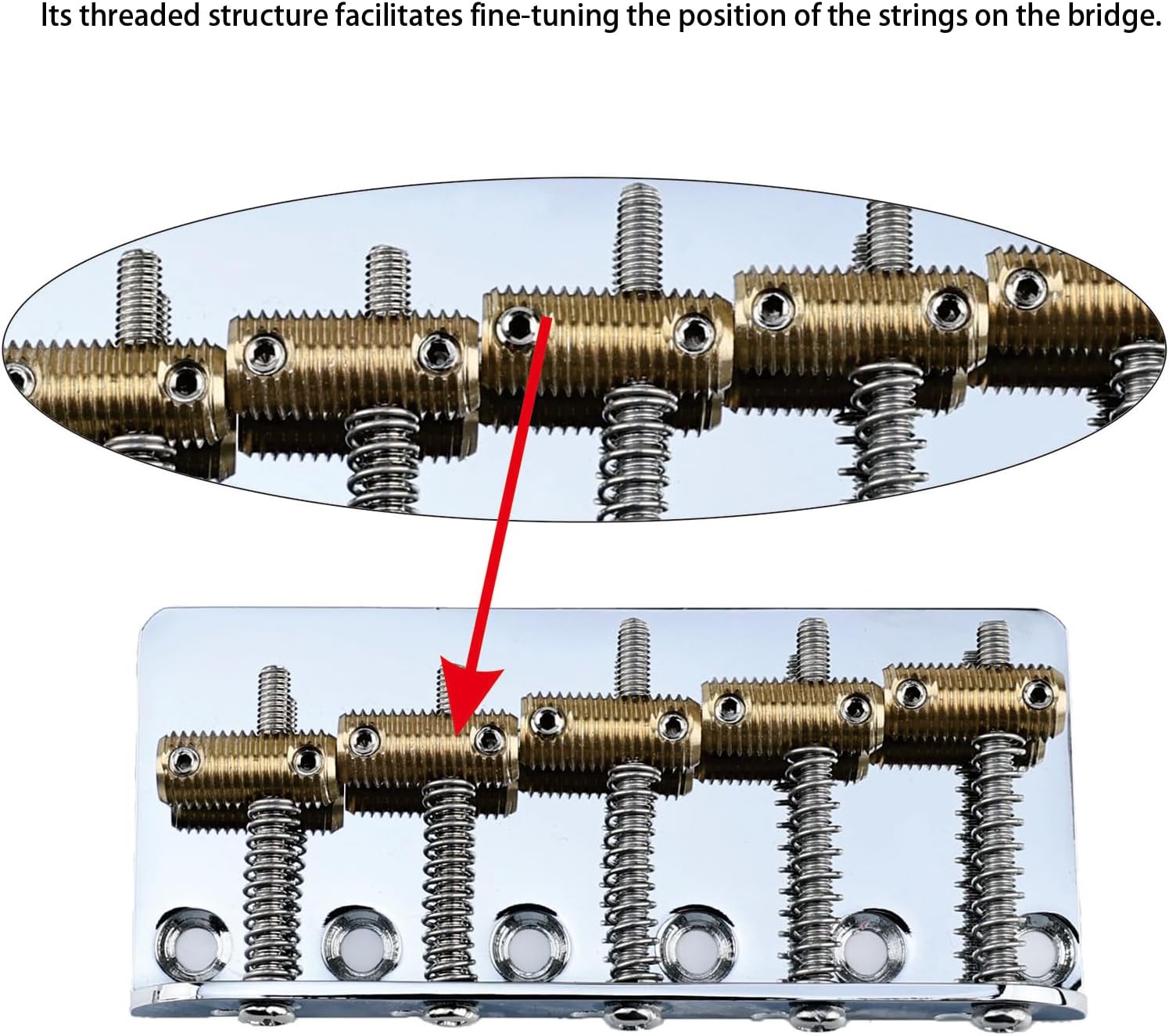 Its threaded structure facilitates fine-tuning the position of the strings on the bridge.