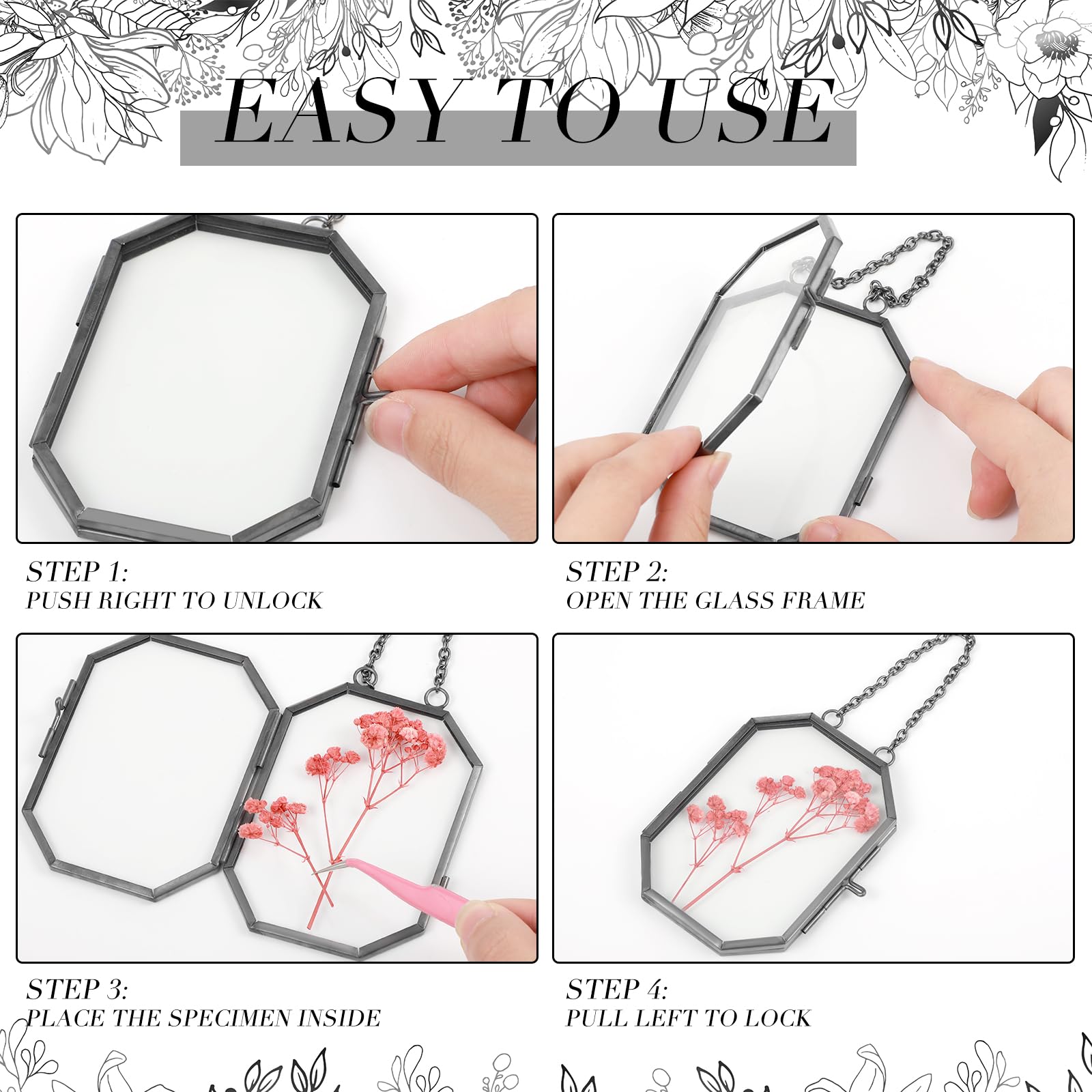 EASY TO USE

STEP 1:
PUSH RIGHT TO UNLOCK

STEP 2:
OPEN THE GLASS FRAME

STEP 3:
PLACE THE SPECIMEN INSIDE

STEP 4:
PULL LEFT TO LOCK