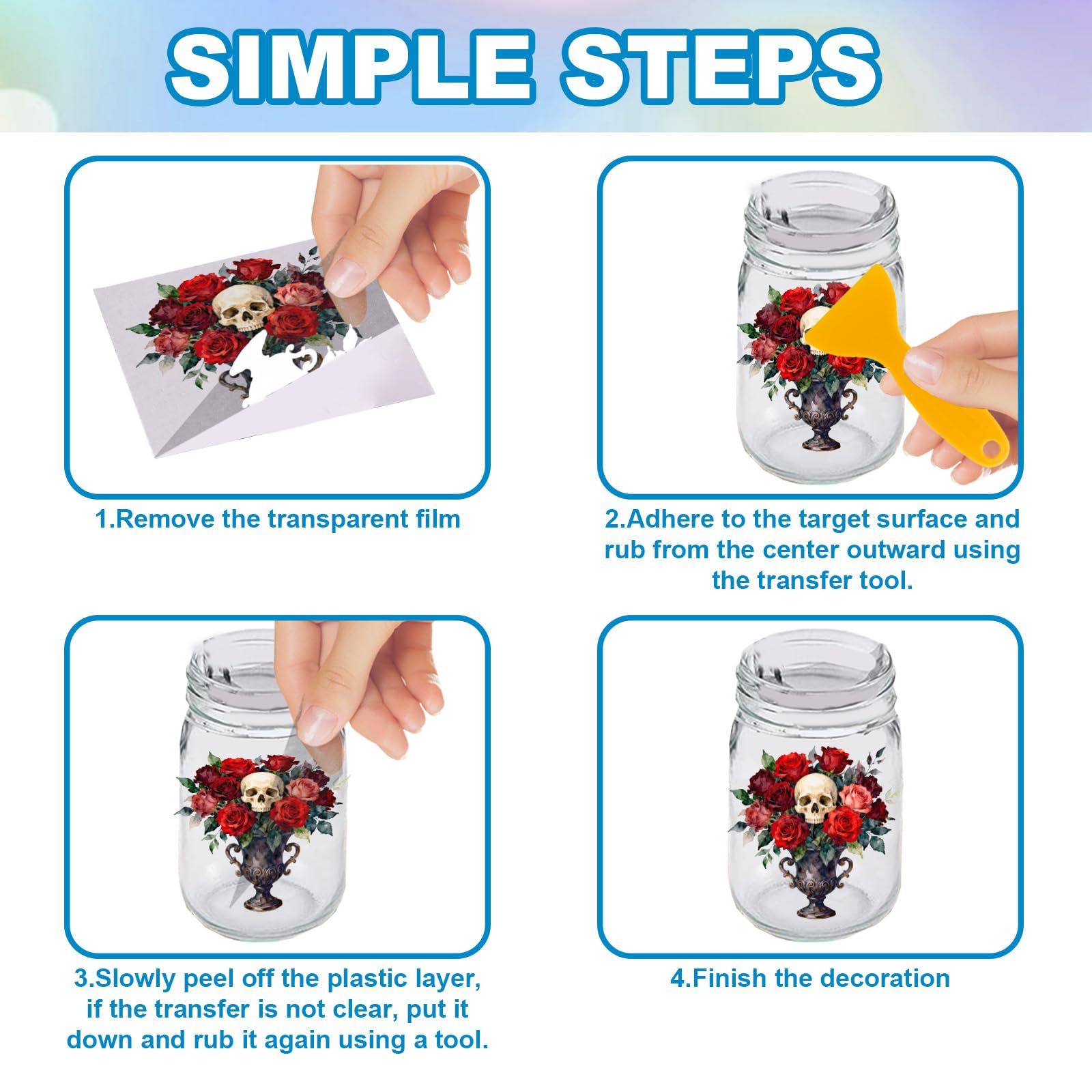 SIMPLE STEPS

1.Remove the transparent film

2.Adhere to the target surface and rub from the center outward using the transfer tool.

3.Slowly peel off the plastic layer, if the transfer is not clear, put it down and rub it again using a tool.

4.Finish the decoration