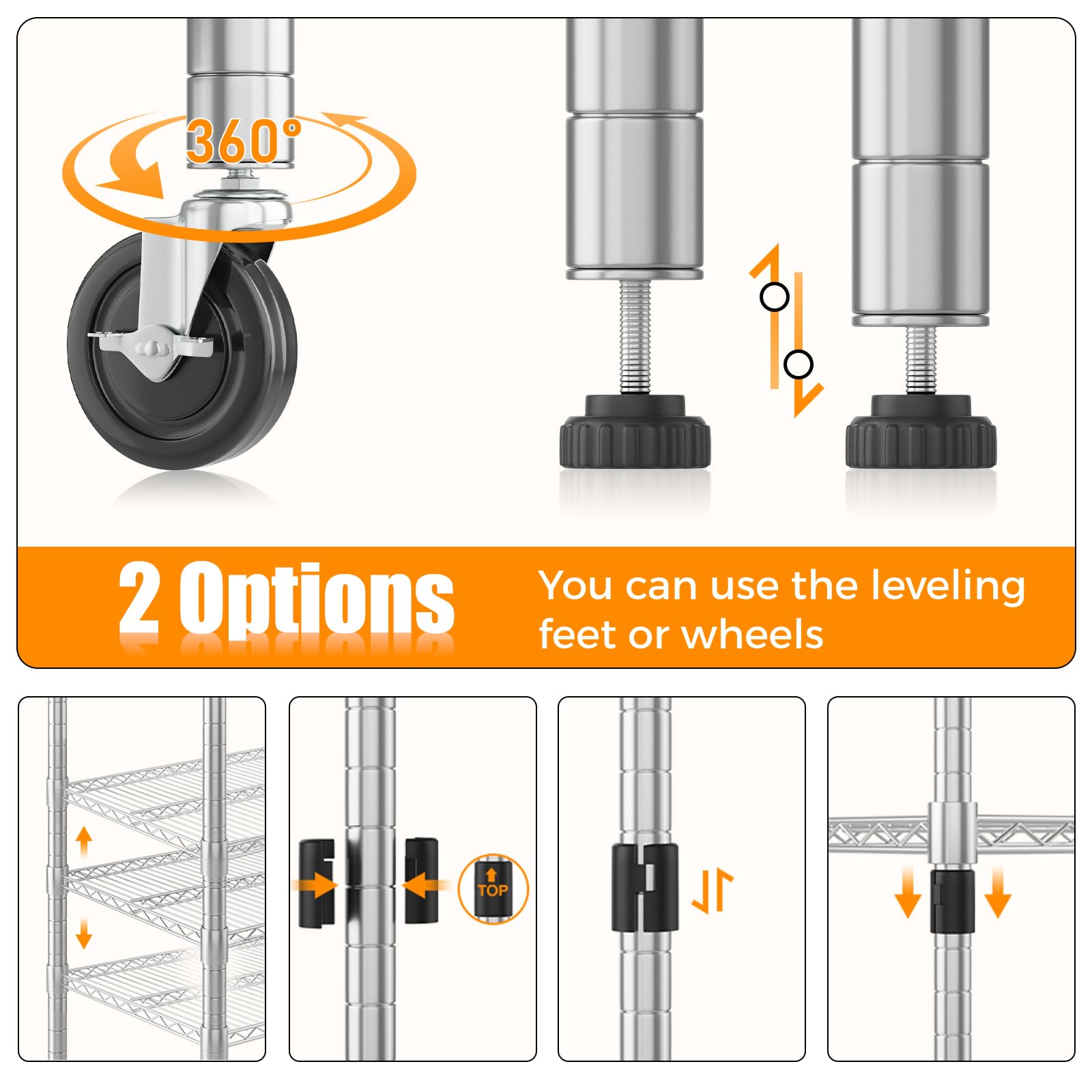 360°

2 Options

You can use the leveling feet or wheels

TOP