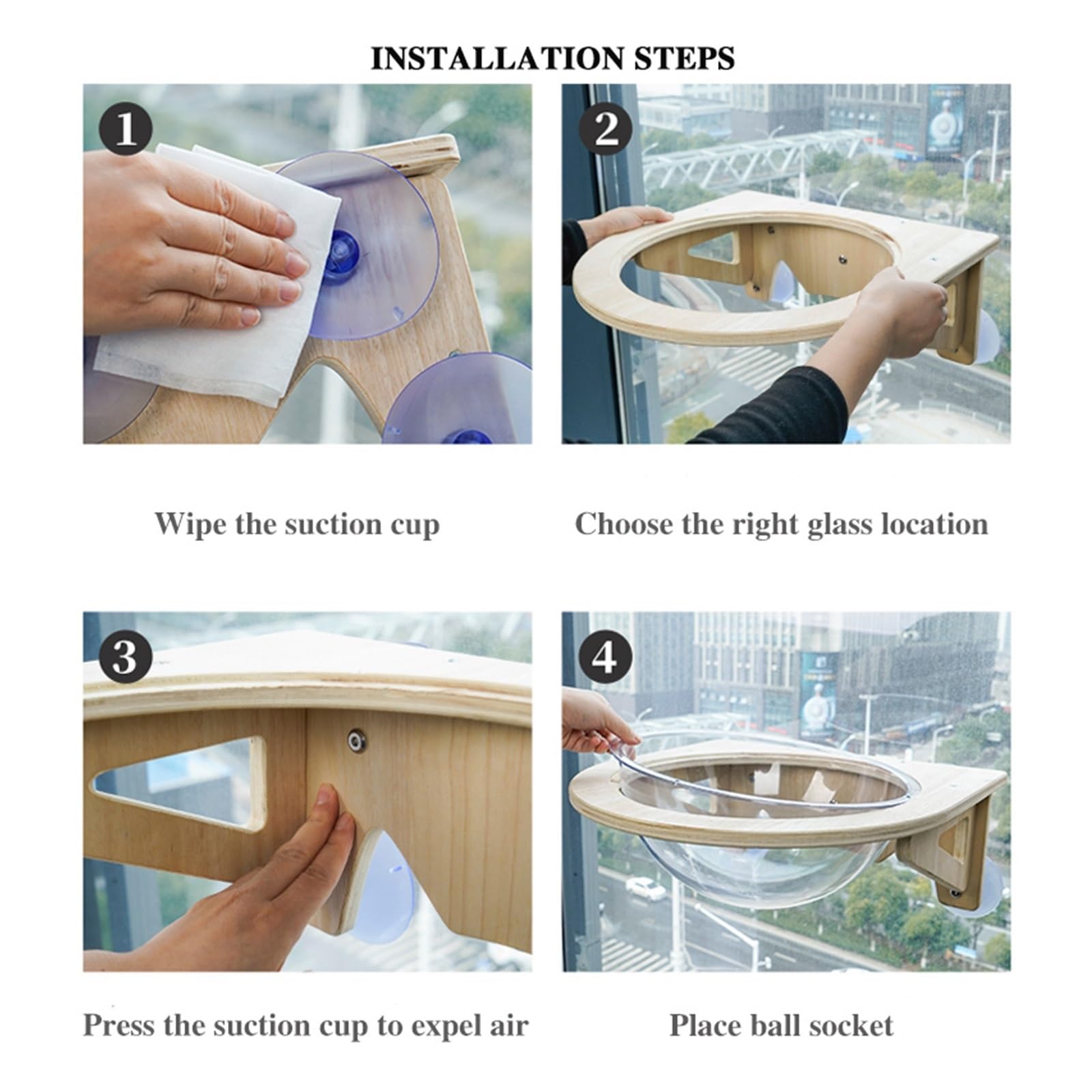 INSTALLATION STEPS

1

Wipe the suction cup

2

Choose the right glass location

3

Press the suction cup to expel air

4

Place ball socket