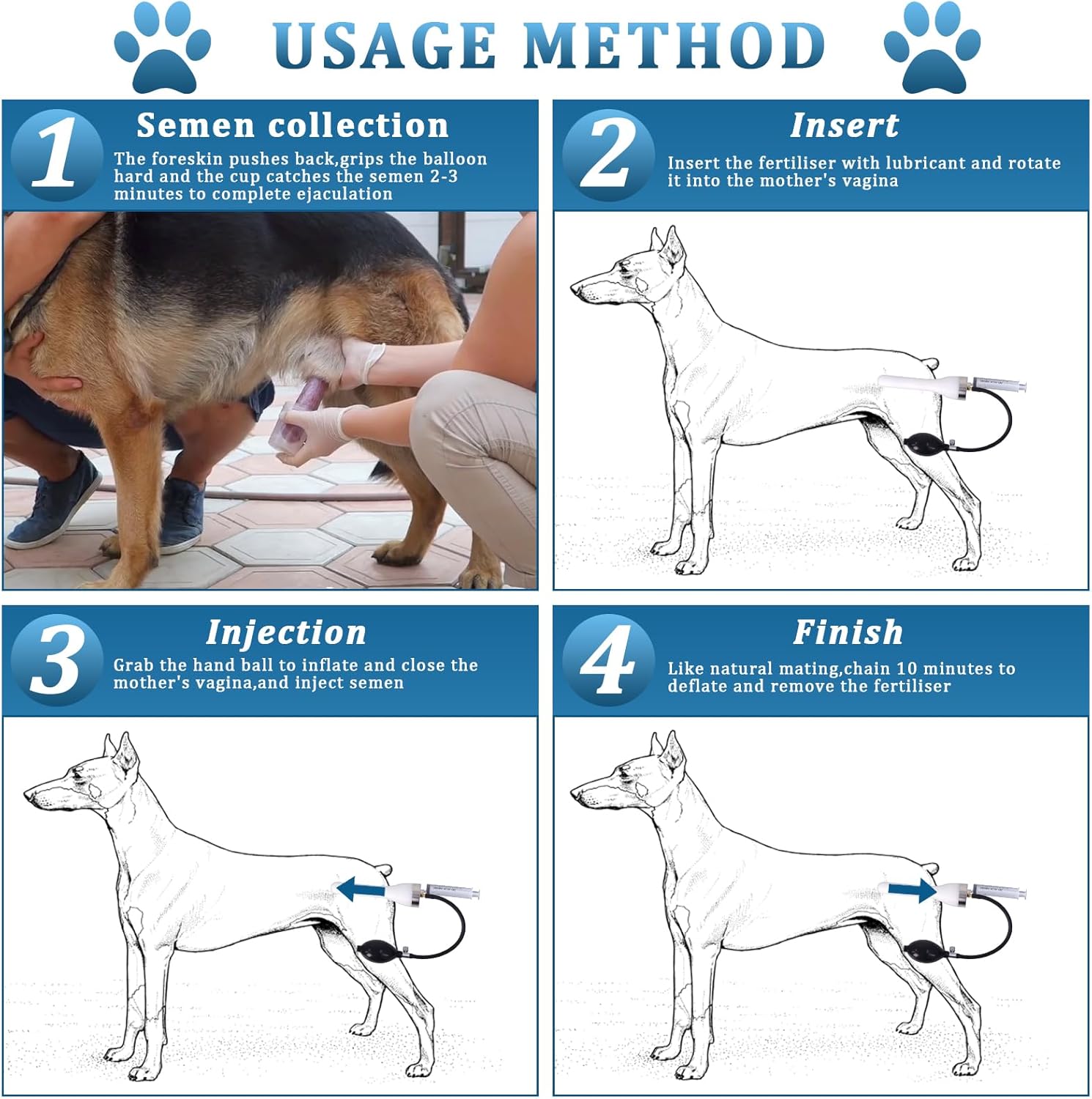 USAGE METHOD

1
Semen collection
The foreskin pushes back,grips the balloon hard and the cup catches the semen 2-3 minutes to complete ejaculation

2
Insert
Insert the fertiliser with lubricant and rotate it into the mother's vagina

3
Injection
Grab the hand ball to inflate and close the mother's vagina,and inject semen

4
Finish
Like natural mating,chain 10 minutes to deflate and remove the fertiliser