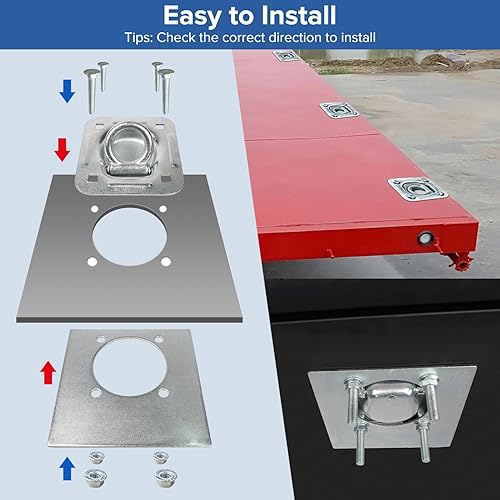 Easy to Install
Tips: Check the correct direction to install