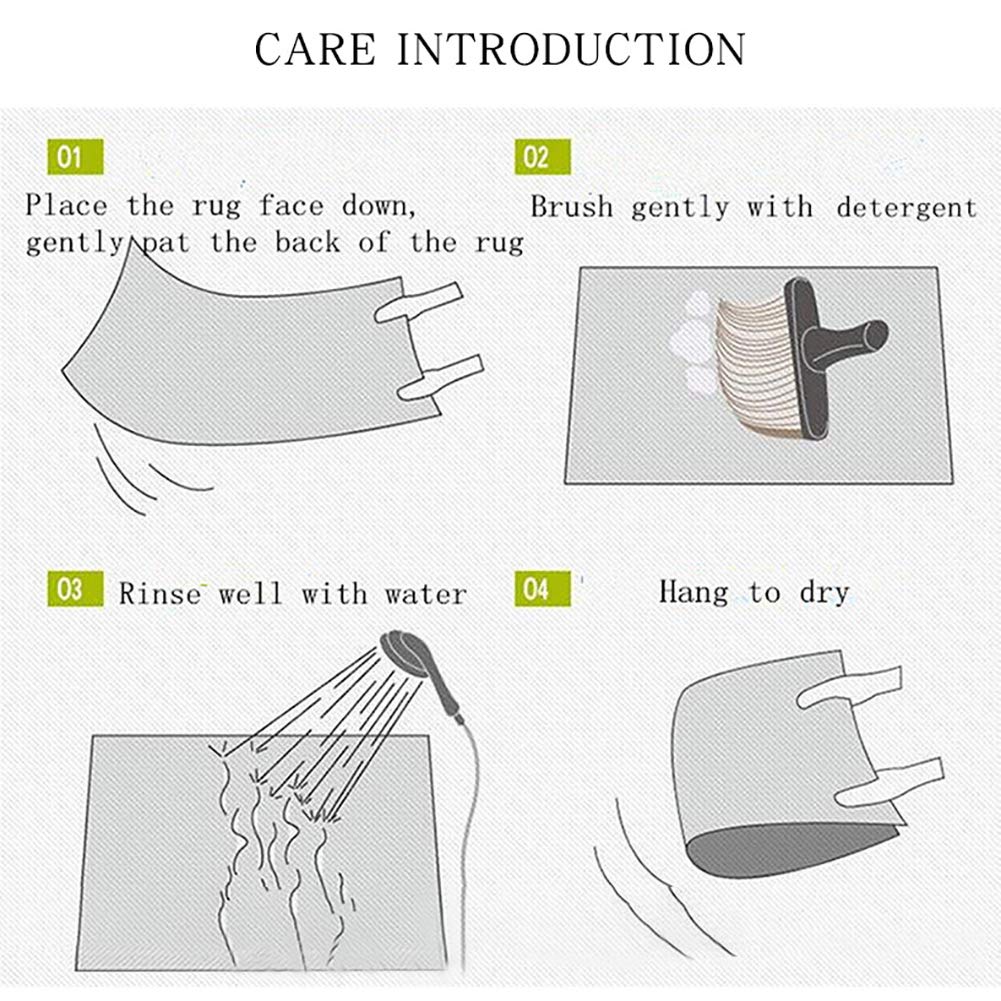 CARE INTRODUCTION

01

Place the rug face down, gently pat the back of the rug

02

Brush gently with detergent

03

Rinse well with water

04

Hang to dry