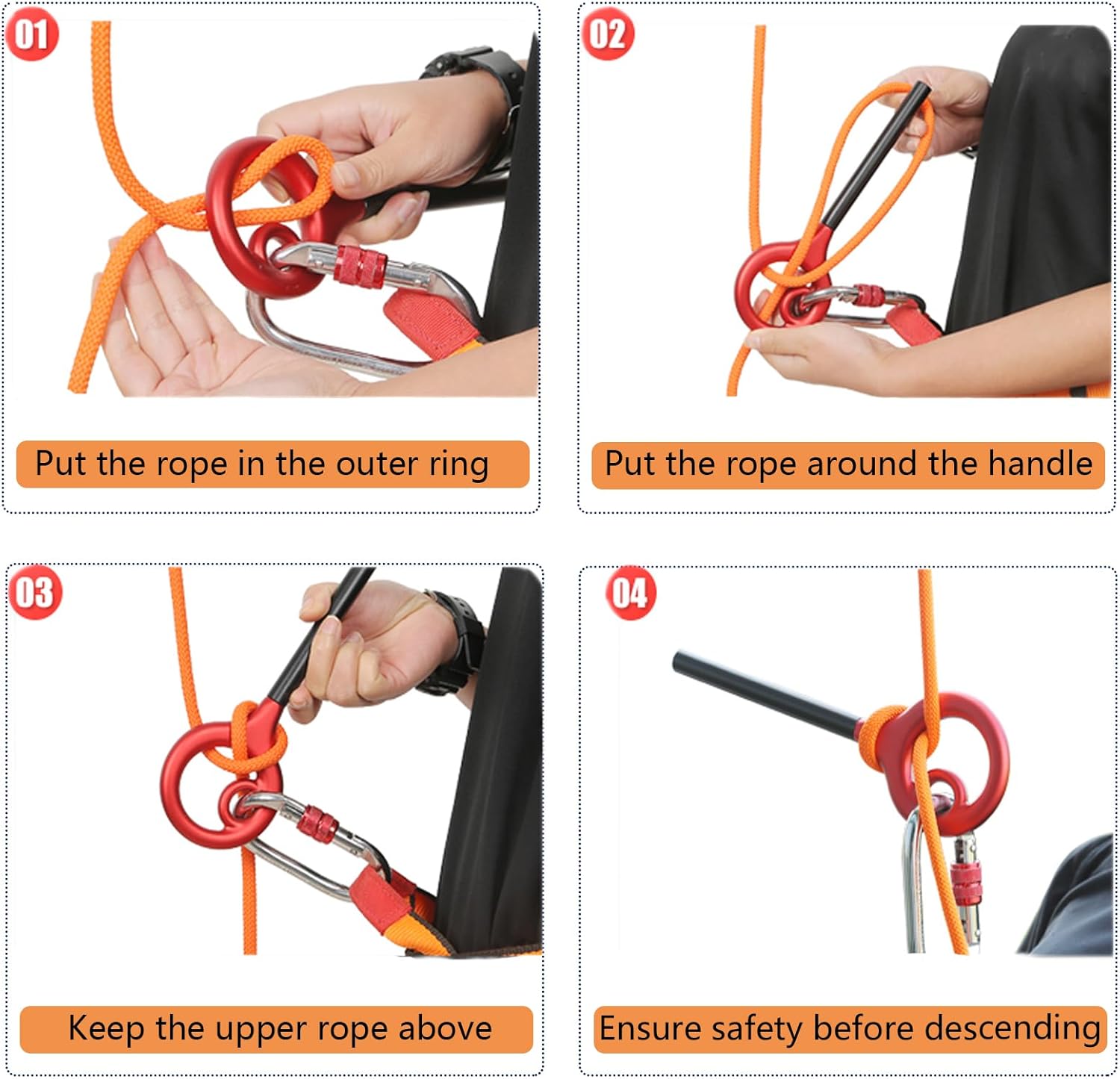 01

Put the rope in the outer ring

02

Put the rope around the handle

03

Keep the upper rope above

04

Ensure safety before descending