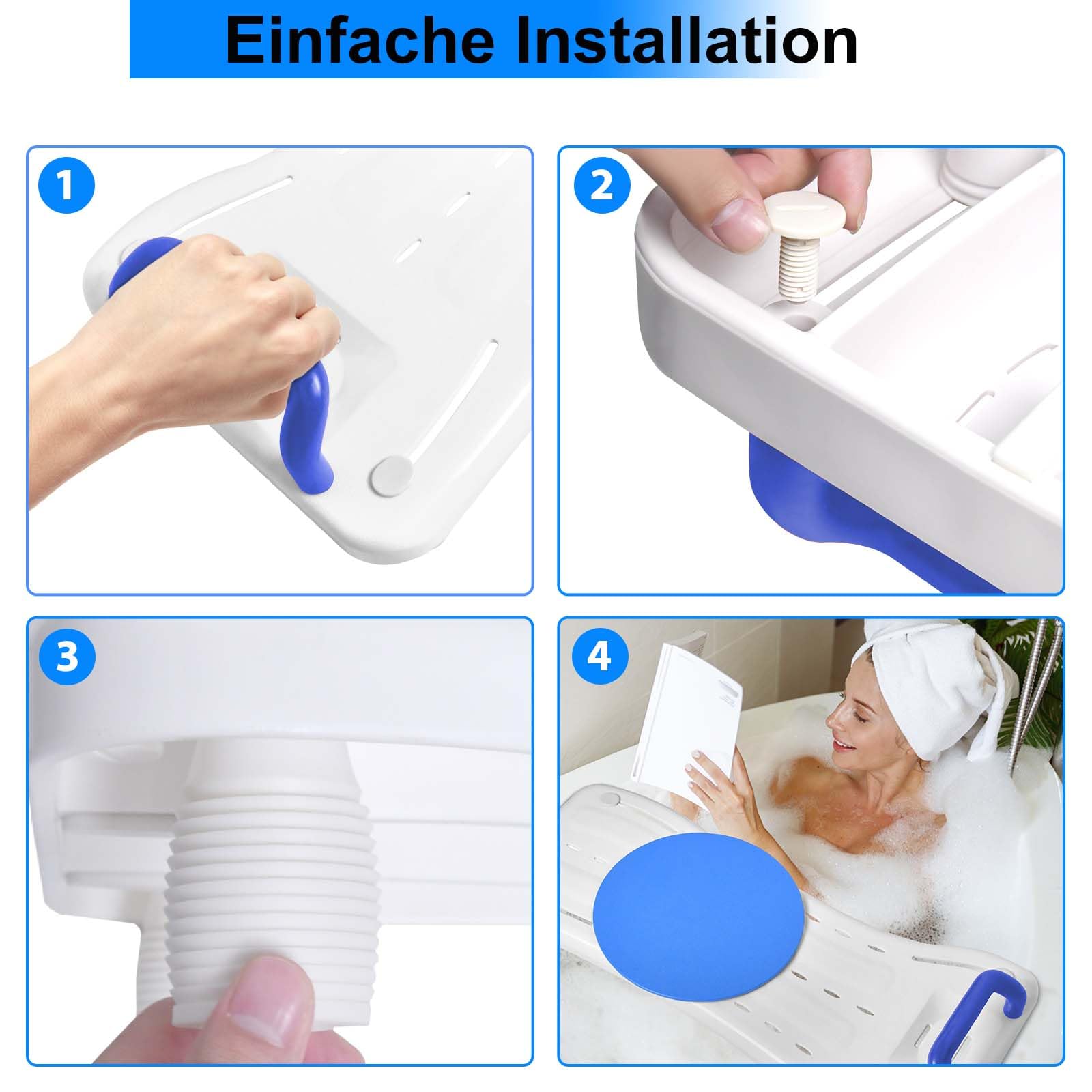 Einfache Installation

1

2

3

4