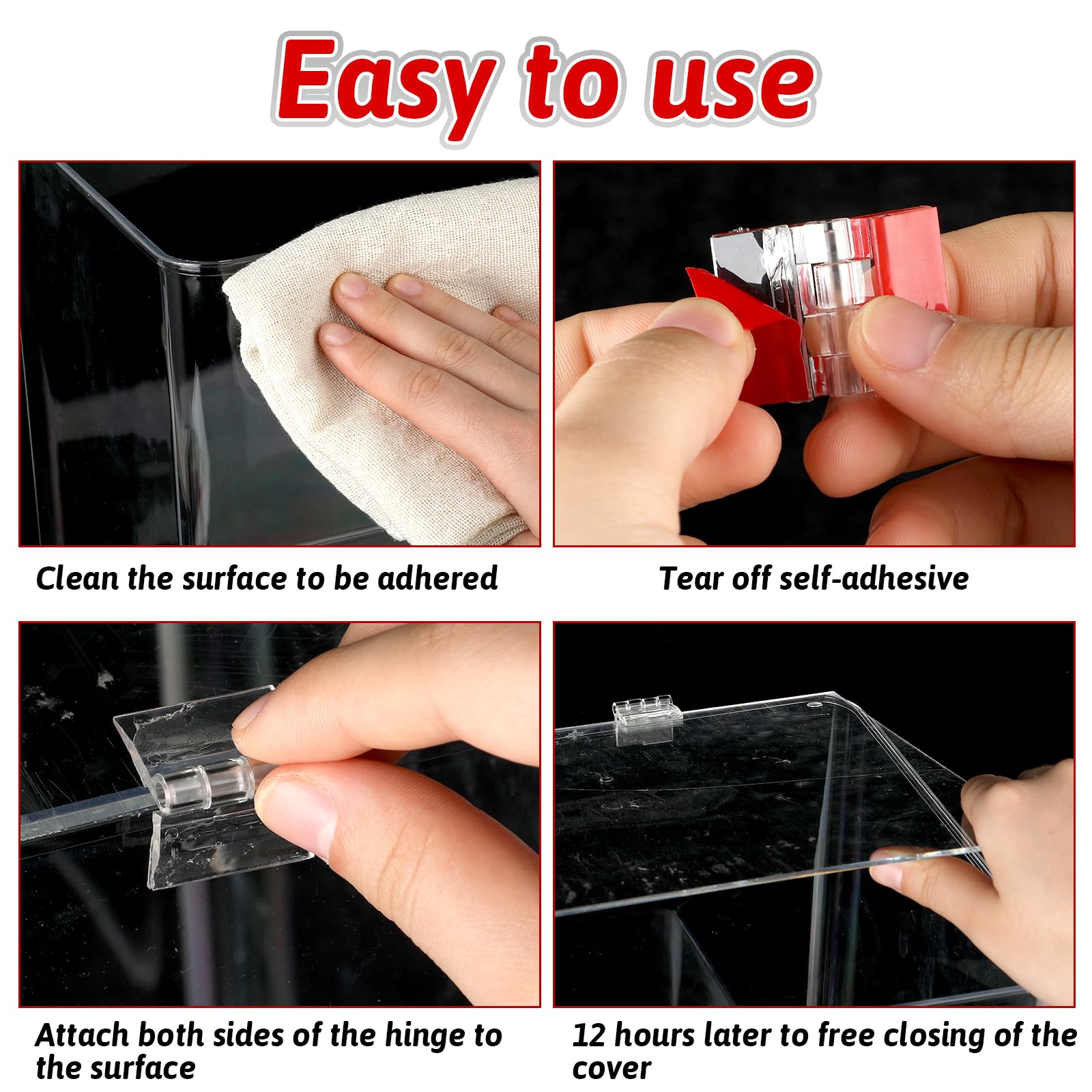 Easy to use

Clean the surface to be adhered

Tear off self-adhesive

Attach both sides of the hinge to the surface

12 hours later to free closing of the cover