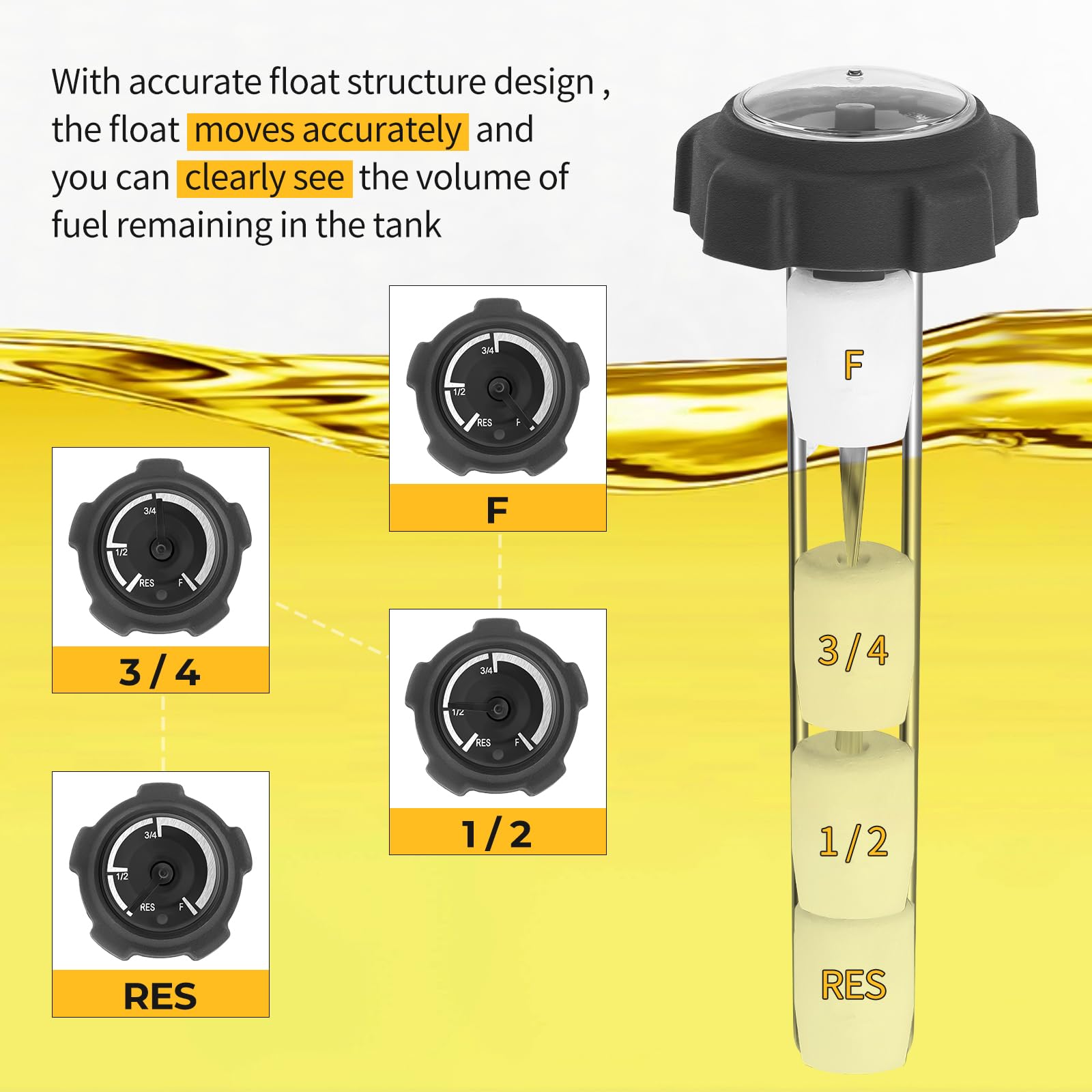 With accurate float structure design , the float moves accurately and you can clearly see the volume of fuel remaining in the tank

3/4
1/2
RES
F

F

3/4
1/2
RES
F

3 / 4

3/4
1/2
RES
F

1 / 2

3/4
1/2
RES
F

RES

F
3 / 4
1 / 2
RES